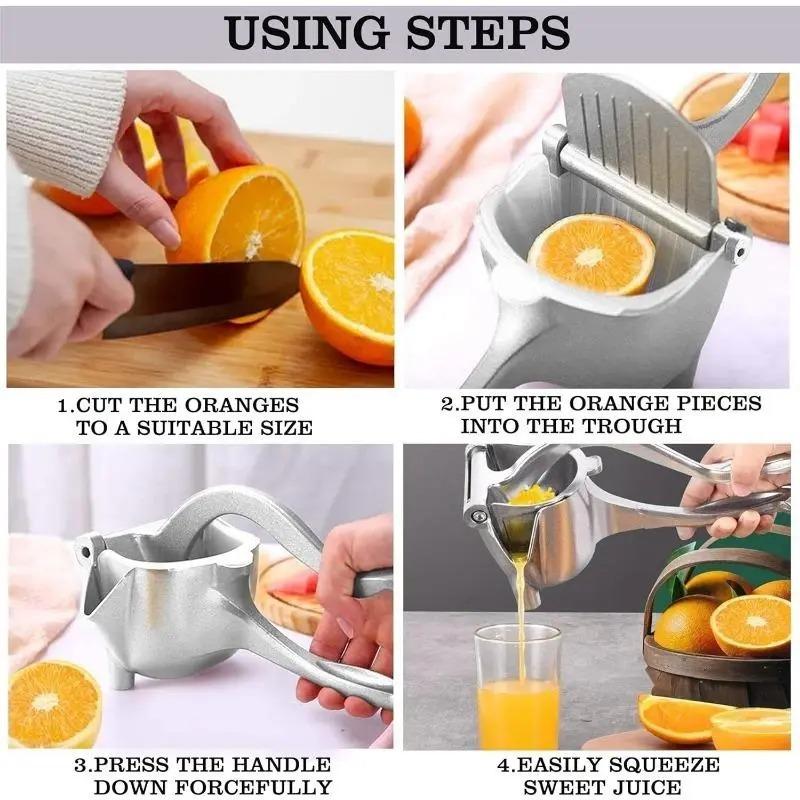 USING STEPS

1.CUT THE ORANGES TO A SUITABLE SIZE

2.PUT THE ORANGE PIECES INTO THE TROUGH

3.PRESS THE HANDLE DOWN FORCEFULLY

4.EASILY SQUEEZE SWEET JUICE