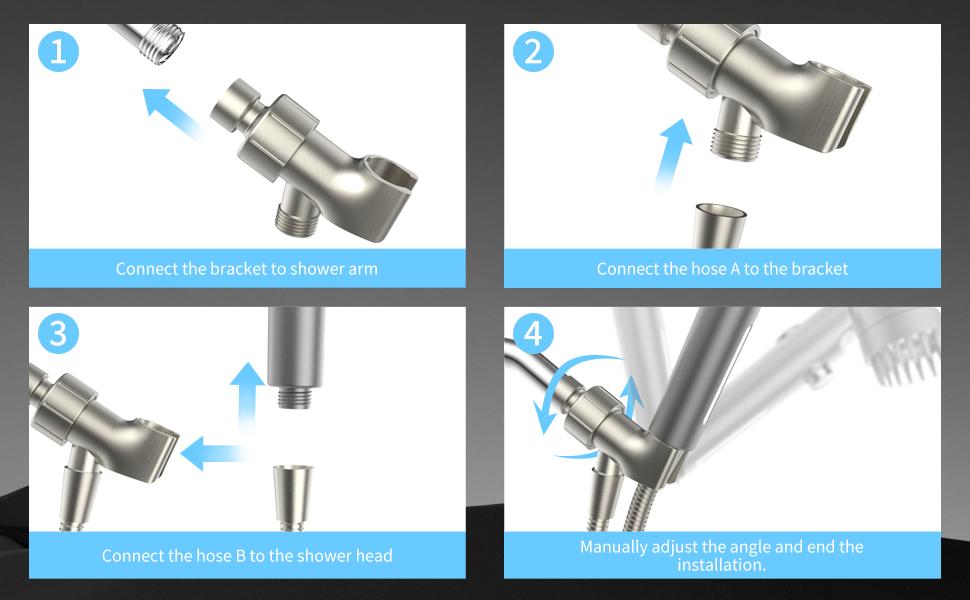 1

Connect the bracket to shower arm

2

Connect the hose A to the bracket

3

Connect the hose B to the shower head

4

Manually adjust the angle and end the installation.