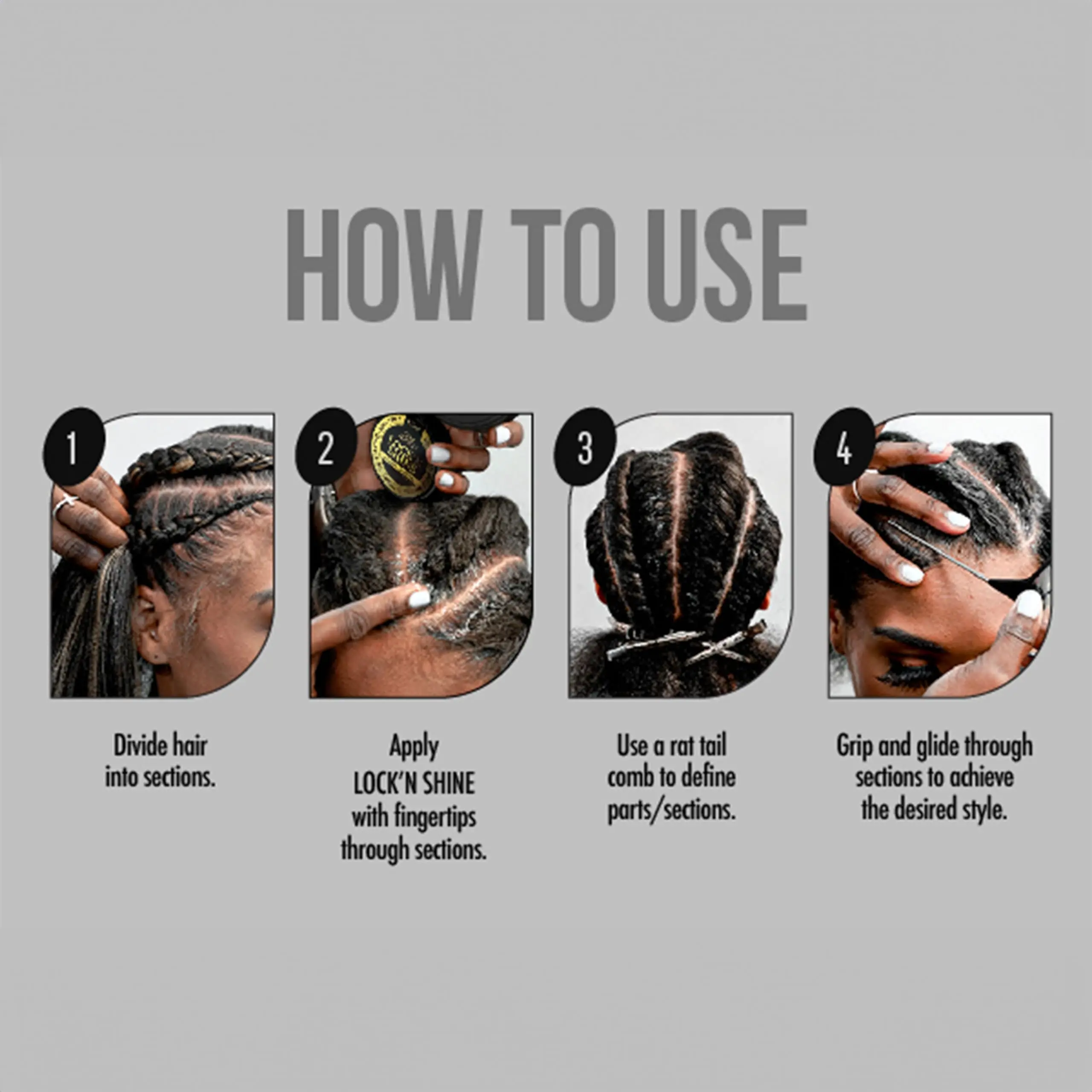 HOW TO USE

1

Divide hair into sections.

2

Apply LOCK'N SHINE with fingertips through sections.

3

Use a rat tail comb to define parts/sections.

4

Grip and glide through sections to achieve the desired style.