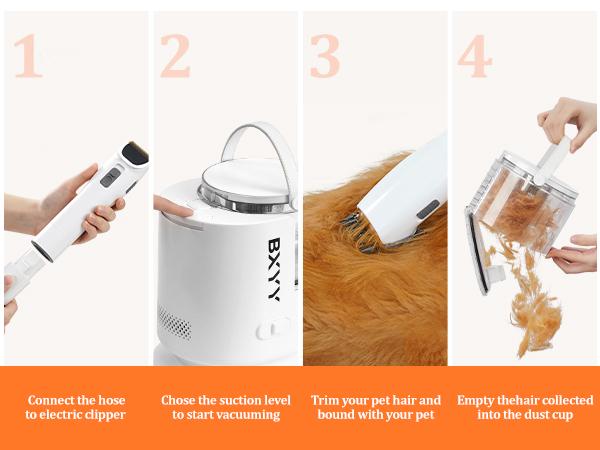 1

Connect the hose to electric clipper

2

BXYY

Chose the suction level to start vacuuming

3

Trim your pet hair and bound with your pet

4

Empty thehair collected into the dust cup