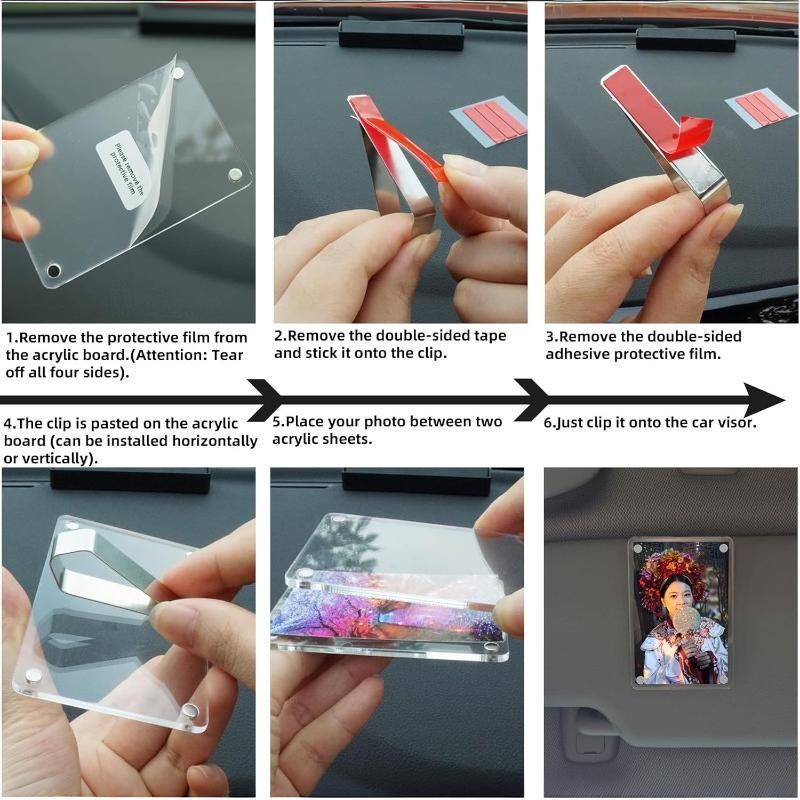 Please remove the protective film

1.Remove the protective film from the acrylic board.(Attention: Tear off all four sides).

2.Remove the double-sided tape and stick it onto the clip.

3.Remove the double-sided adhesive protective film.

4.The clip is pasted on the acrylic board (can be installed horizontally or vertically).

5.Place your photo between two acrylic sheets.

6.Just clip it onto the car visor.