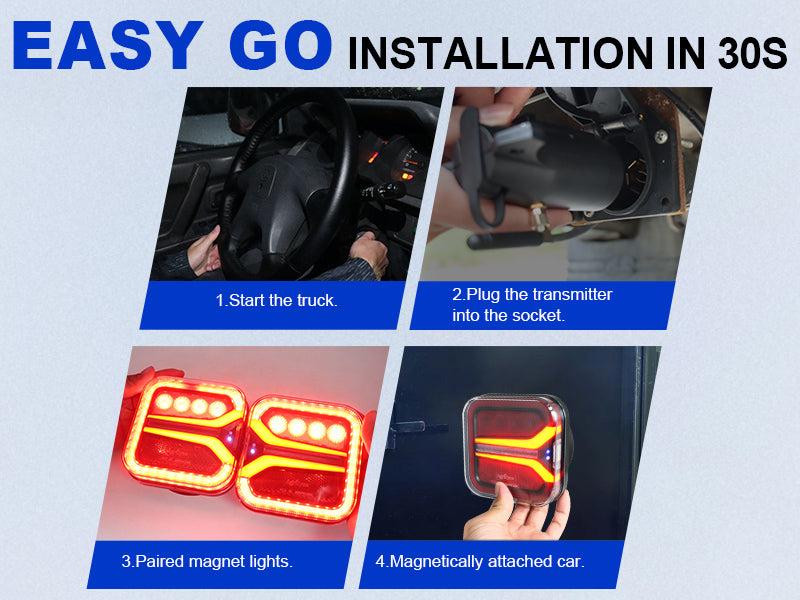 EASY GO INSTALLATION IN 30S

1.Start the truck.

2.Plug the transmitter into the socket.

3.Paired magnet lights.

4.Magnetically attached car.