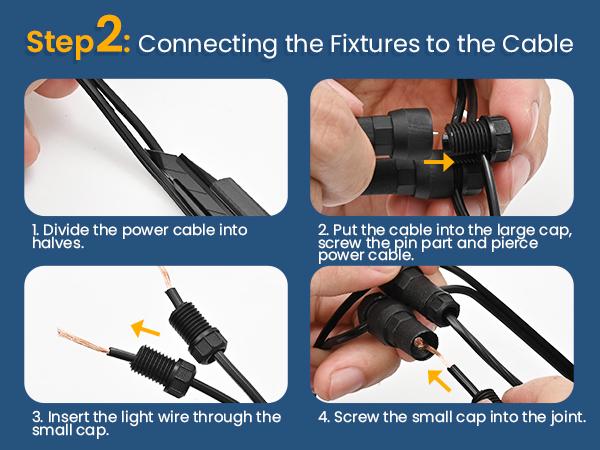 Step2: Connecting the Fixtures to the Cable

1. Divide the power cable into halves.

2. Put the cable into the large cap, screw the pin part and pierce power cable.

3. Insert the light wire through the small cap.

4. Screw the small cap into the joint.