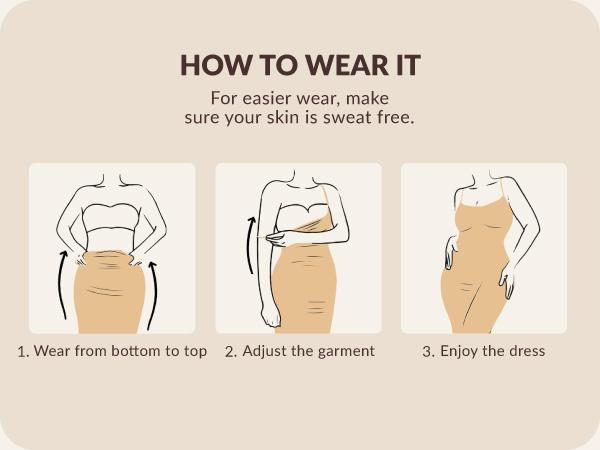 HOW TO WEAR IT

For easier wear, make sure your skin is sweat free.

1. Wear from bottom to top

2. Adjust the garment

3. Enjoy the dress