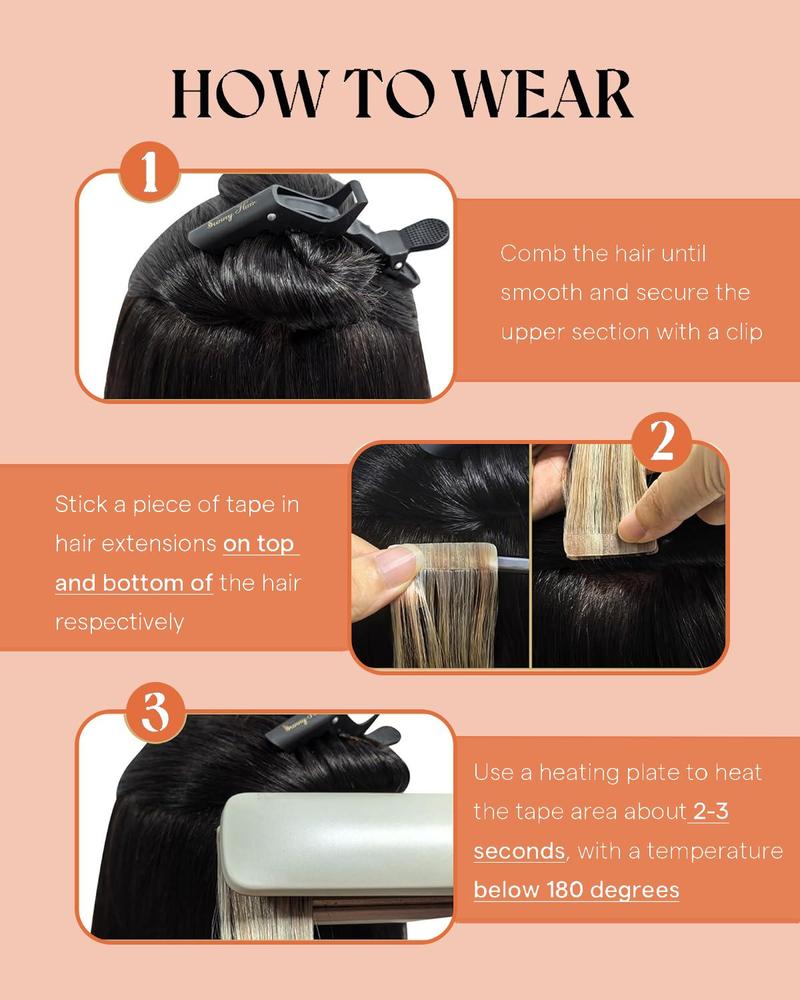 HOW TO WEAR

1

Sunny Hair

Comb the hair until smooth and secure the upper section with a clip

2

Stick a piece of tape in hair extensions on top and bottom of the hair respectively

3

Use a heating plate to heat the tape area about 2-3 seconds, with a temperature below 180 degrees