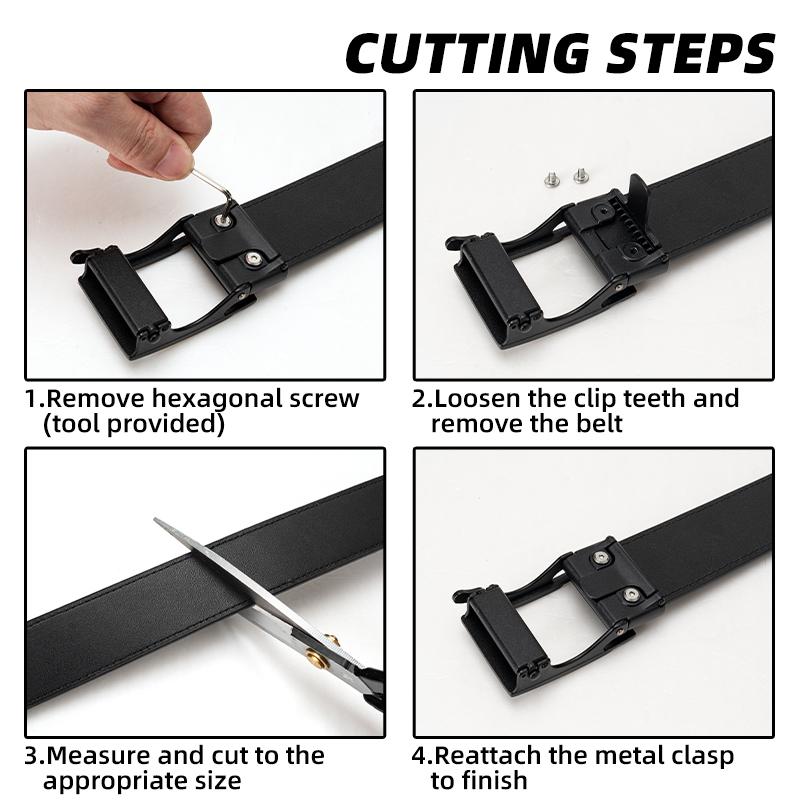 CUTTING STEPS

1.Remove hexagonal screw (tool provided)

2.Loosen the clip teeth and remove the belt

3.Measure and cut to the appropriate size

4.Reattach the metal clasp to finish