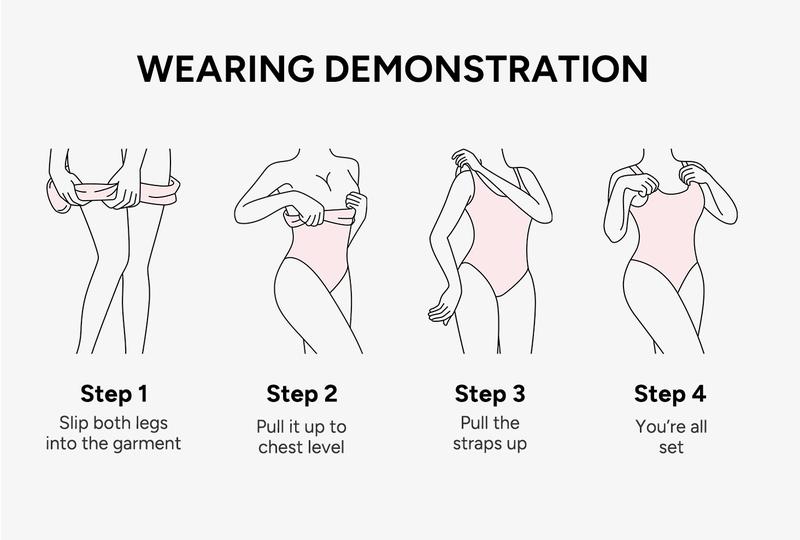 WEARING DEMONSTRATION

Step 1
Slip both legs into the garment

Step 2
Pull it up to chest level

Step 3
Pull the straps up

Step 4
You're all set