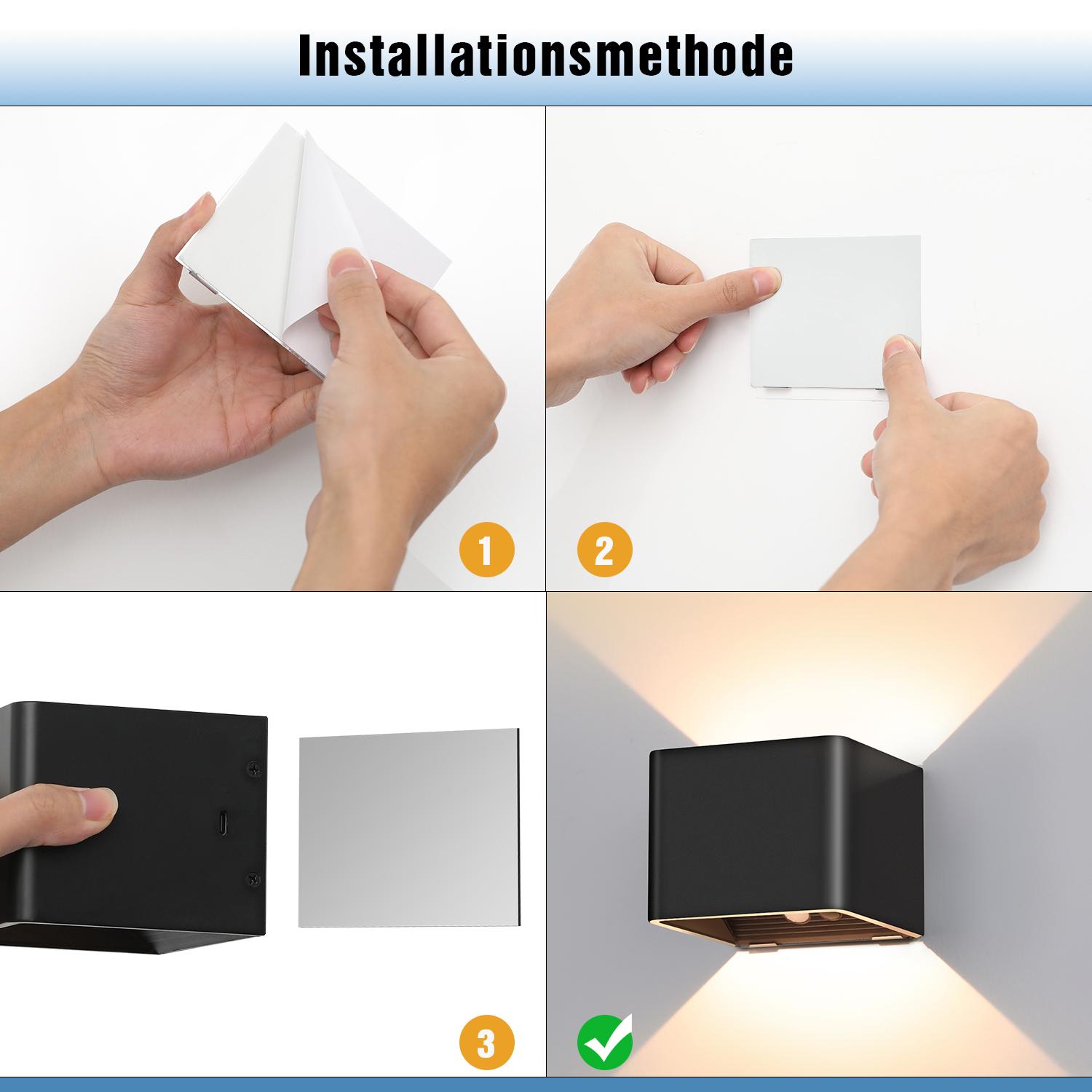 Installationsmethode

1

2

3