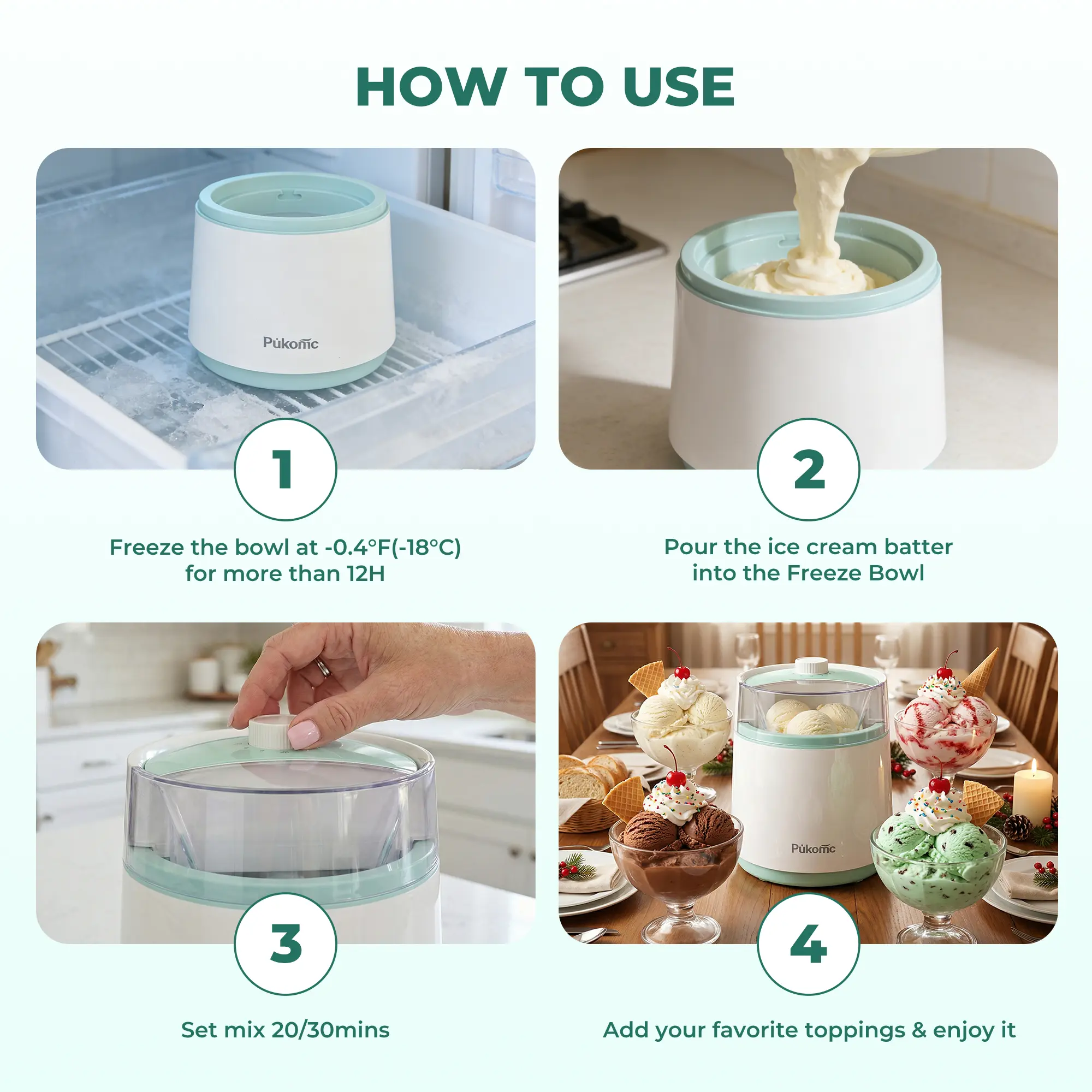 HOW TO USE

Pukomc

1

Freeze the bowl at -0.4°F(-18°C) for more than 12H

2

Pour the ice cream batter into the Freeze Bowl

3

Set mix 20/30mins

Pukomc

4

Add your favorite toppings & enjoy it