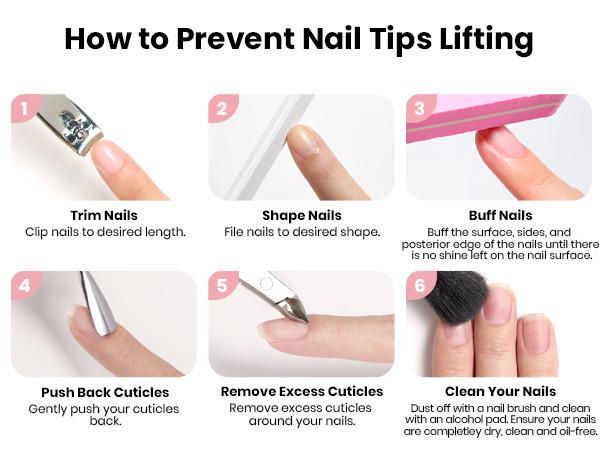 How to Prevent Nail Tips Lifting

1

Trim Nails
Clip nails to desired length.

2

Shape Nails
File nails to desired shape.

3

Buff Nails
Buff the surface, sides, and posterior edge of the nails until there is no shine left on the nail surface.

4

Push Back Cuticles
Gently push your cuticles back.

5

Remove Excess Cuticles
Remove excess cuticles around your nails.

6

Clean Your Nails
Dust off with a nail brush and clean with an alcohol pad. Ensure your nails are completley dry, clean and oil-free.