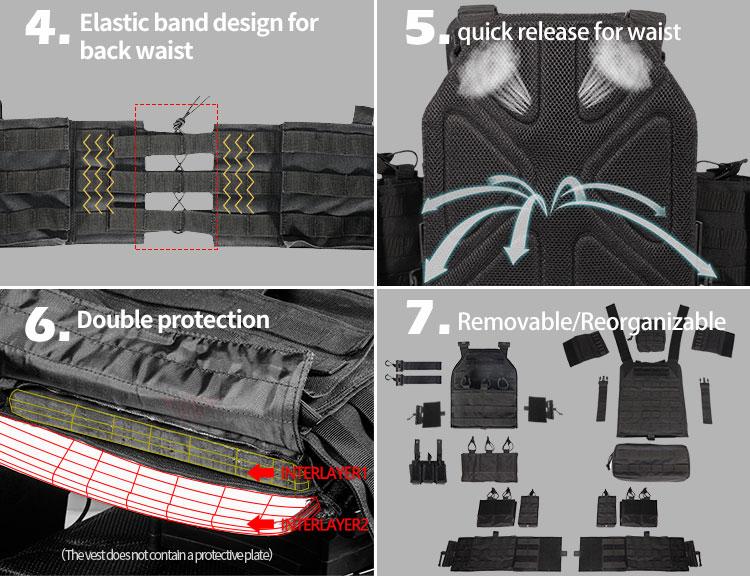 4. Elastic band design for back waist

5. quick release for waist

6. Double protection

INTERLAYER1

INTERLAYER2

(The vest does not contain a protective plate)

7. Removable/Reorganizable