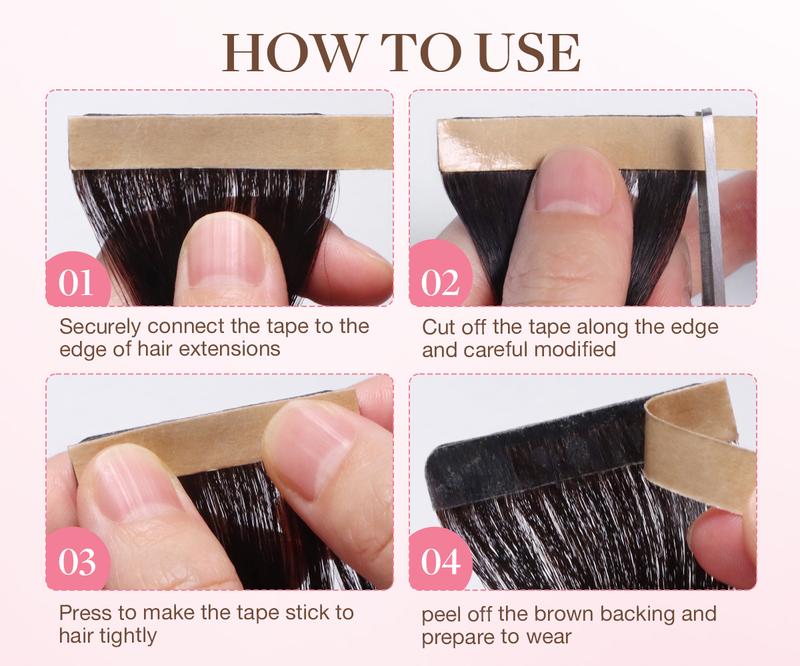 HOW TO USE

01

Securely connect the tape to the edge of hair extensions

02

Cut off the tape along the edge and careful modified

03

Press to make the tape stick to hair tightly

04

peel off the brown backing and prepare to wear