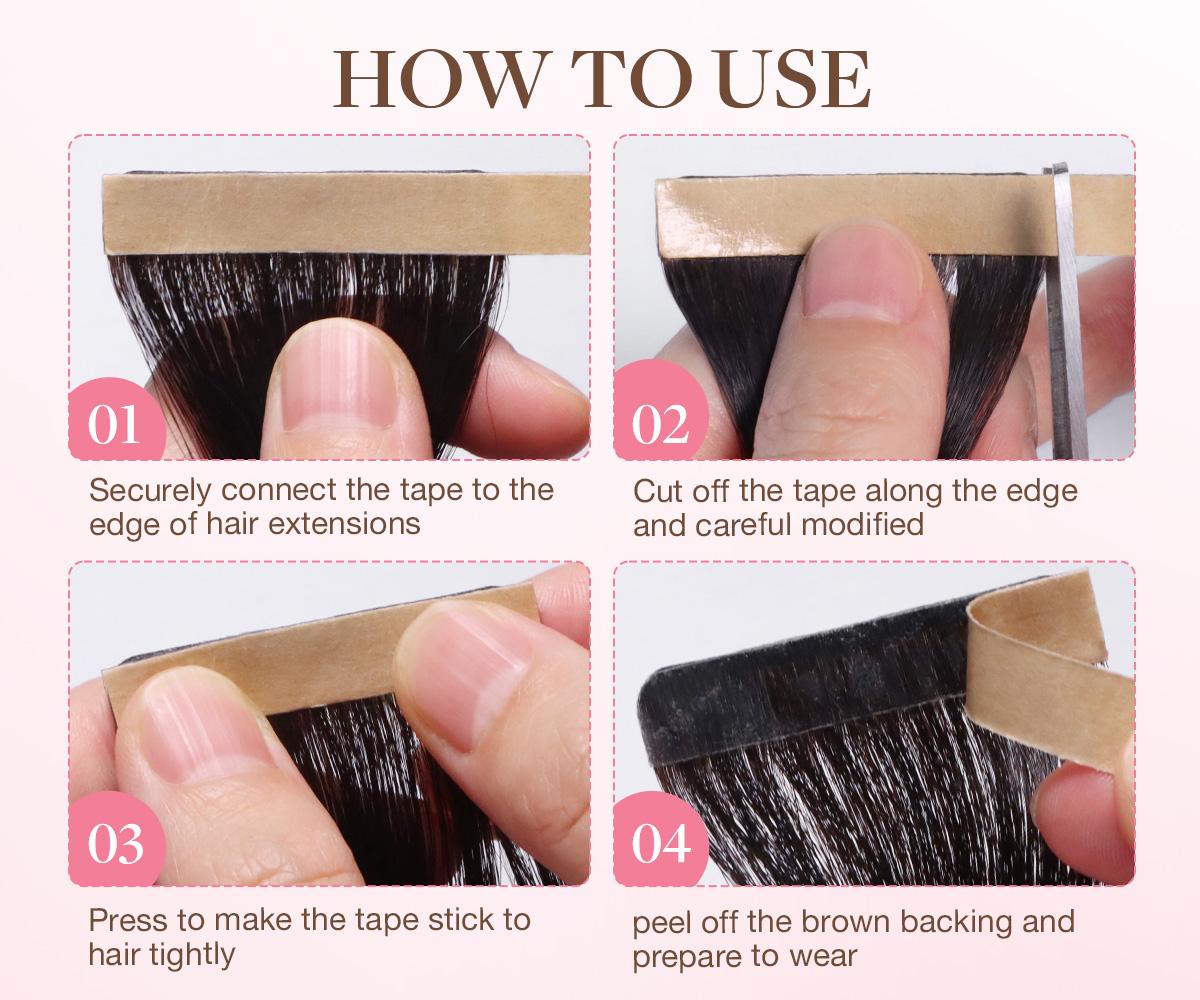 HOW TO USE

01

Securely connect the tape to the edge of hair extensions

02

Cut off the tape along the edge and careful modified

03

Press to make the tape stick to hair tightly

04

peel off the brown backing and prepare to wear