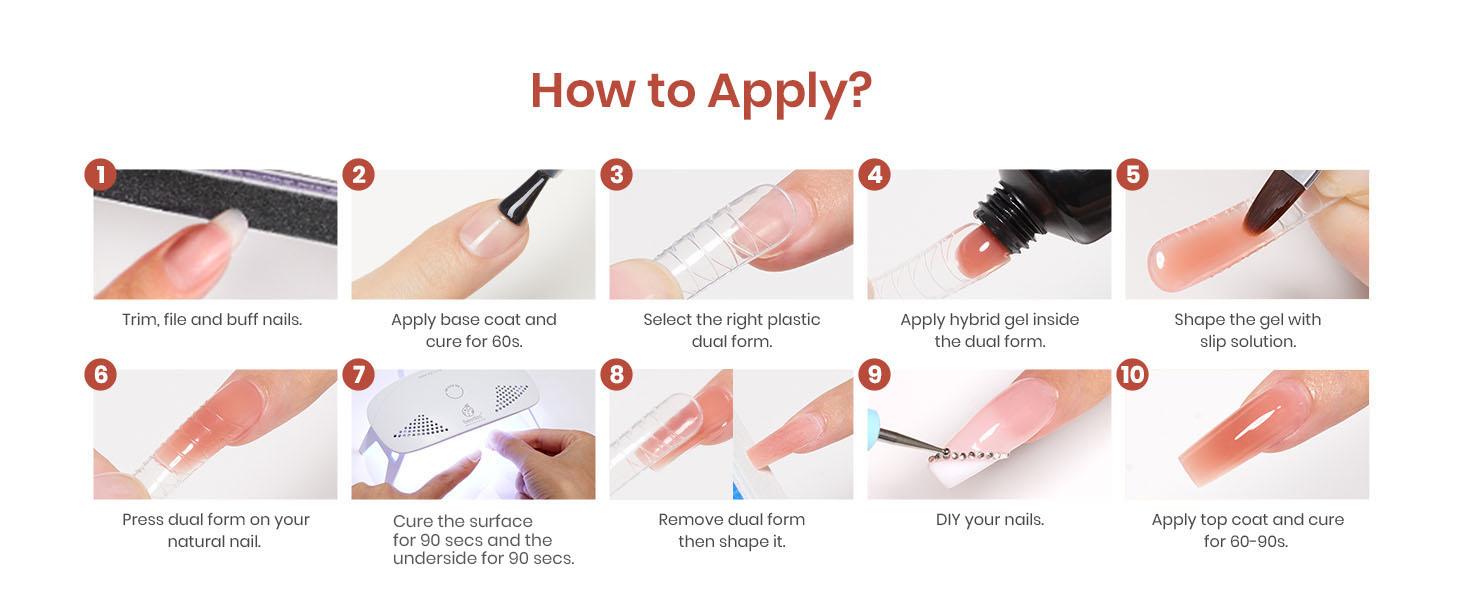 How to Apply?

1
Trim, file and buff nails.

2
Apply base coat and cure for 60s.

3
Select the right plastic dual form.

4
Apply hybrid gel inside the dual form.

5
Shape the gel with slip solution.

6
Press dual form on your natural nail.

7
Cure the surface for 90 secs and the underside for 90 secs.

8
Remove dual form then shape it.

9
DIY your nails.

10
Apply top coat and cure for 60-90s.