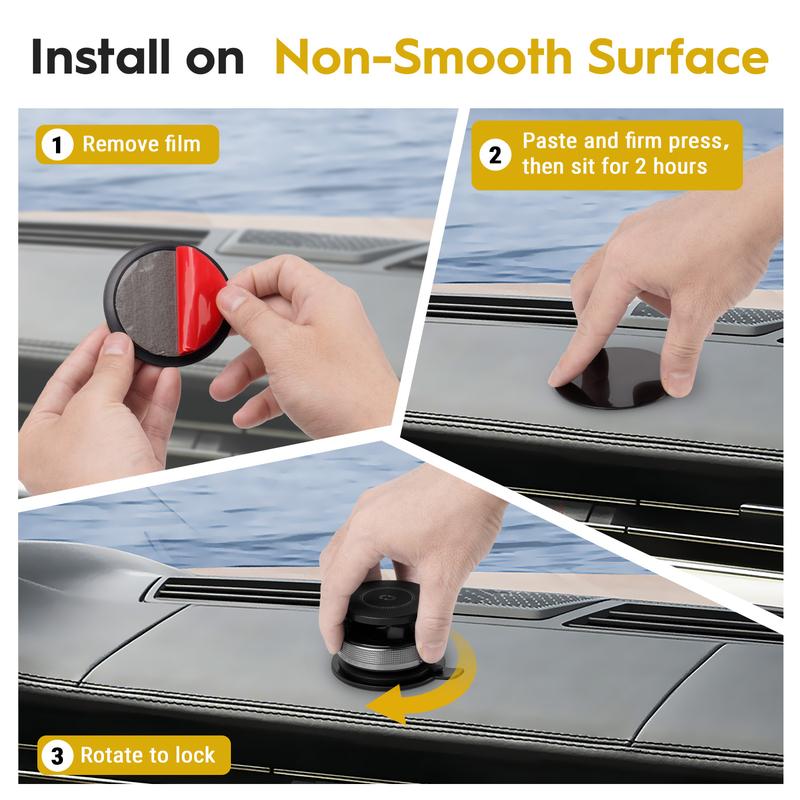 Install on Non-Smooth Surface

1 Remove film

2 Paste and firm press, then sit for 2 hours

3 Rotate to lock