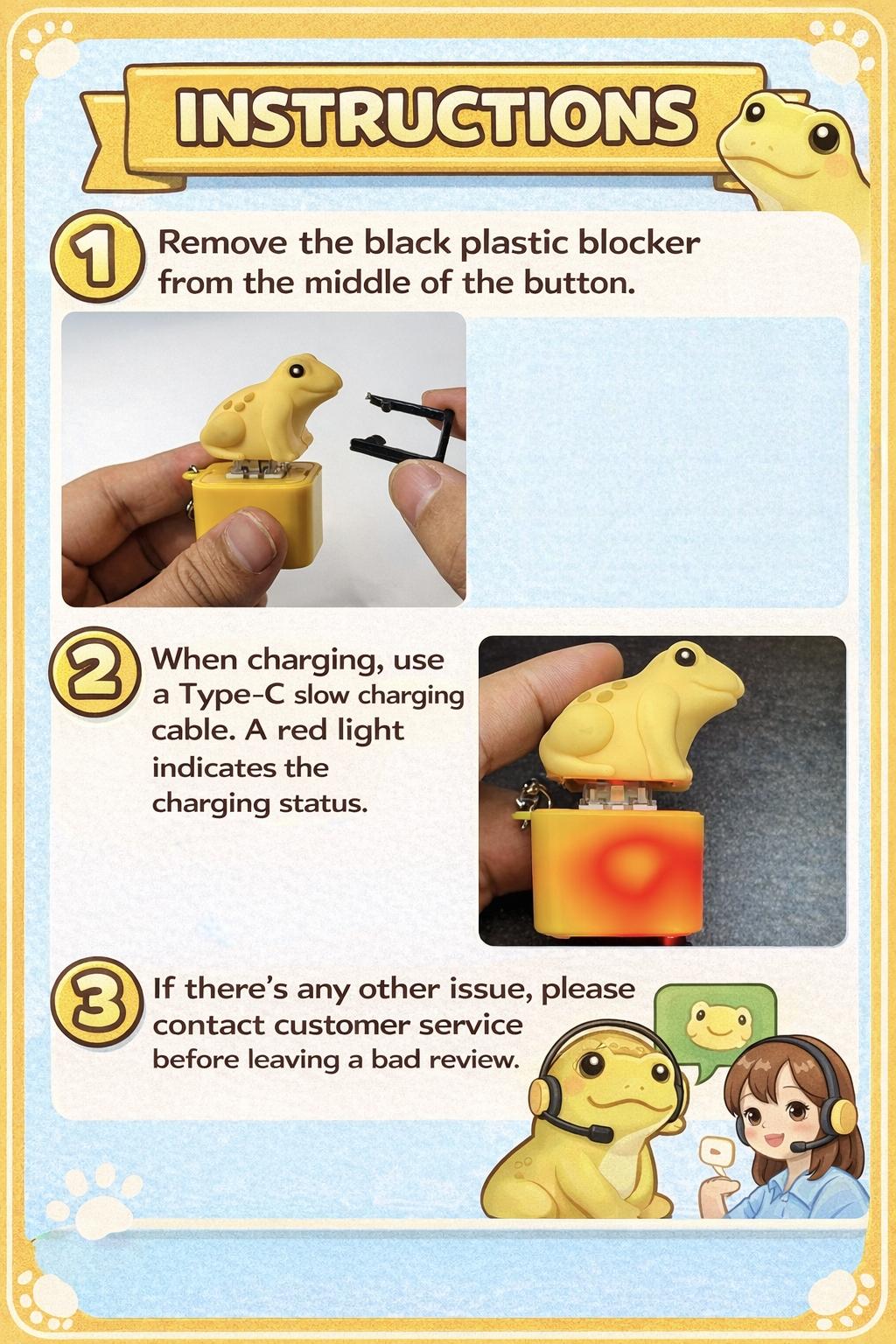 INSTRUCTIONS

1 Remove the black plastic blocker from the middle of the button.

2 When charging, use a Type-C slow charging cable. A red light indicates the charging status.

3 If there's any other issue, please contact customer service before leaving a bad review.