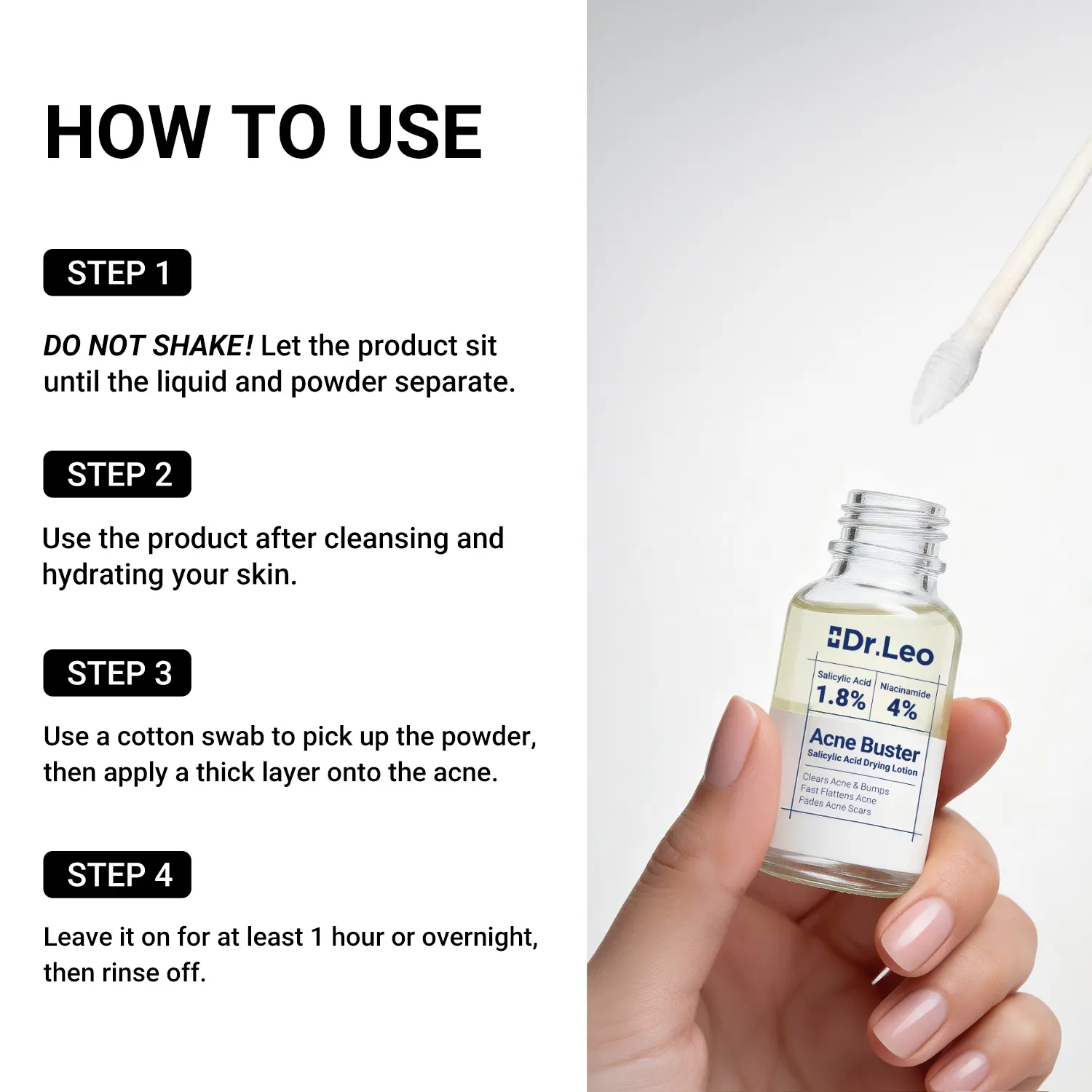 HOW TO USE

STEP 1

DO NOT SHAKE! Let the product sit until the liquid and powder separate.

STEP 2

Use the product after cleansing and hydrating your skin.

STEP 3

Use a cotton swab to pick up the powder, then apply a thick layer onto the acne.

STEP 4

Leave it on for at least 1 hour or overnight, then rinse off.

Dr.Leo

Salicylic Acid 1.8%

Niacinamide 4%

Acne Buster
Salicylic Acid Drying Lotion

Clears Acne & Bumps
Fast Flattens Acne
Fades Acne Scars