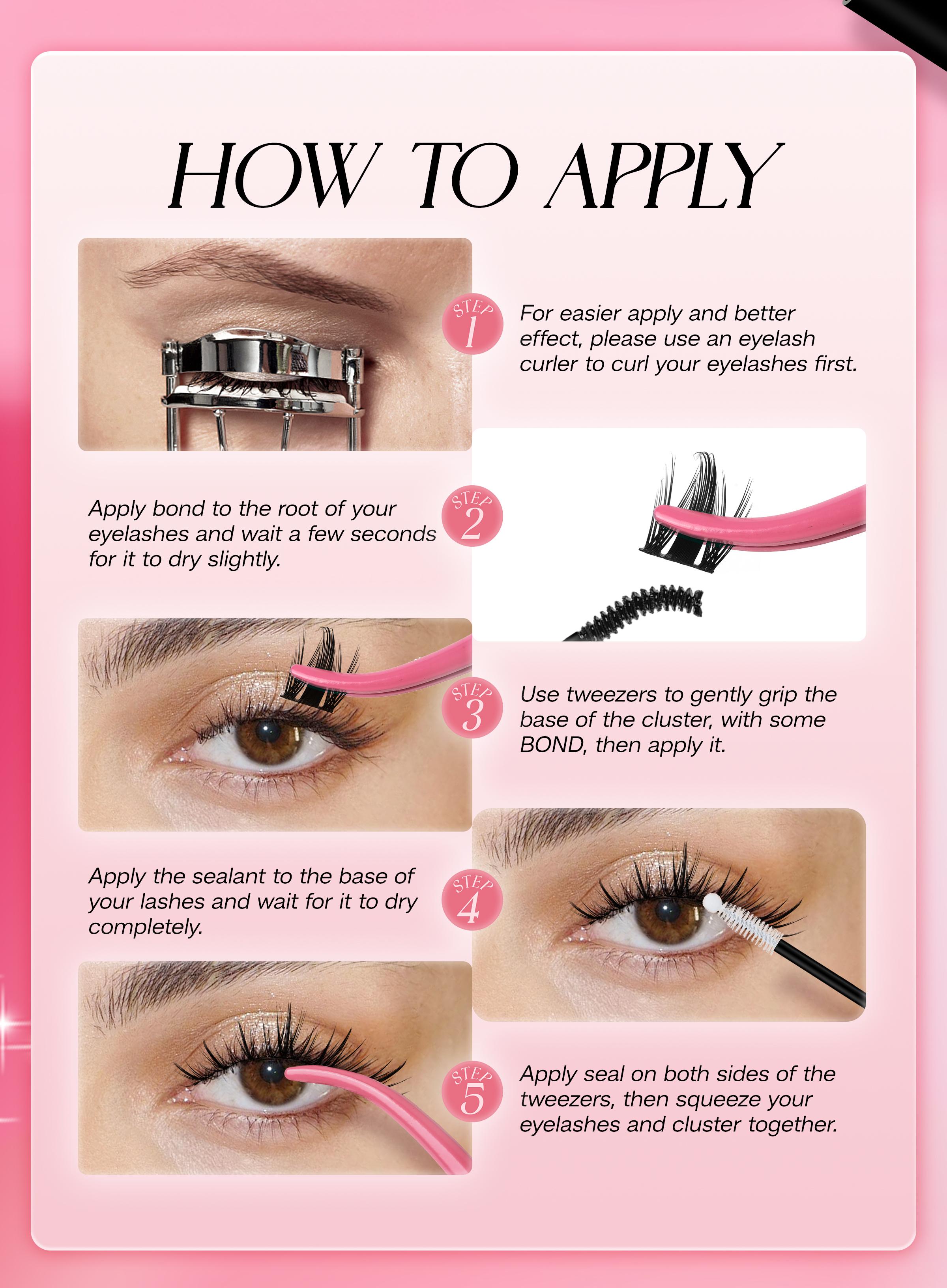 HOW TO APPLY

STEP 1

For easier apply and better effect, please use an eyelash curler to curl your eyelashes first.

STEP 2

Apply bond to the root of your eyelashes and wait a few seconds for it to dry slightly.

STEP 3

Use tweezers to gently grip the base of the cluster, with some BOND, then apply it.

STEP 4

Apply the sealant to the base of your lashes and wait for it to dry completely.

STEP 5

Apply seal on both sides of the tweezers, then squeeze your eyelashes and cluster together.