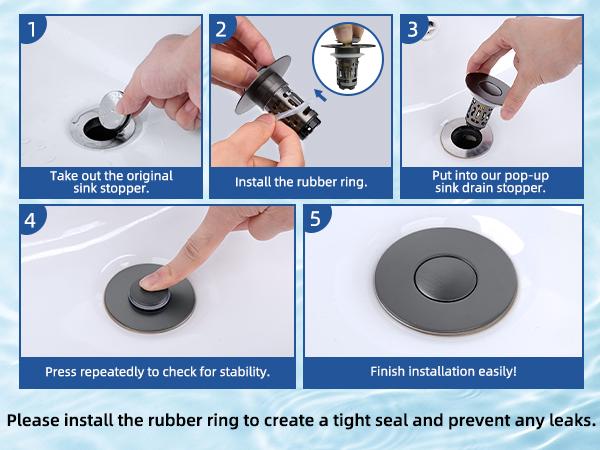 1

Take out the original sink stopper.

2

Install the rubber ring.

3

Put into our pop-up sink drain stopper.

4

Press repeatedly to check for stability.

5

Finish installation easily!

Please install the rubber ring to create a tight seal and prevent any leaks.