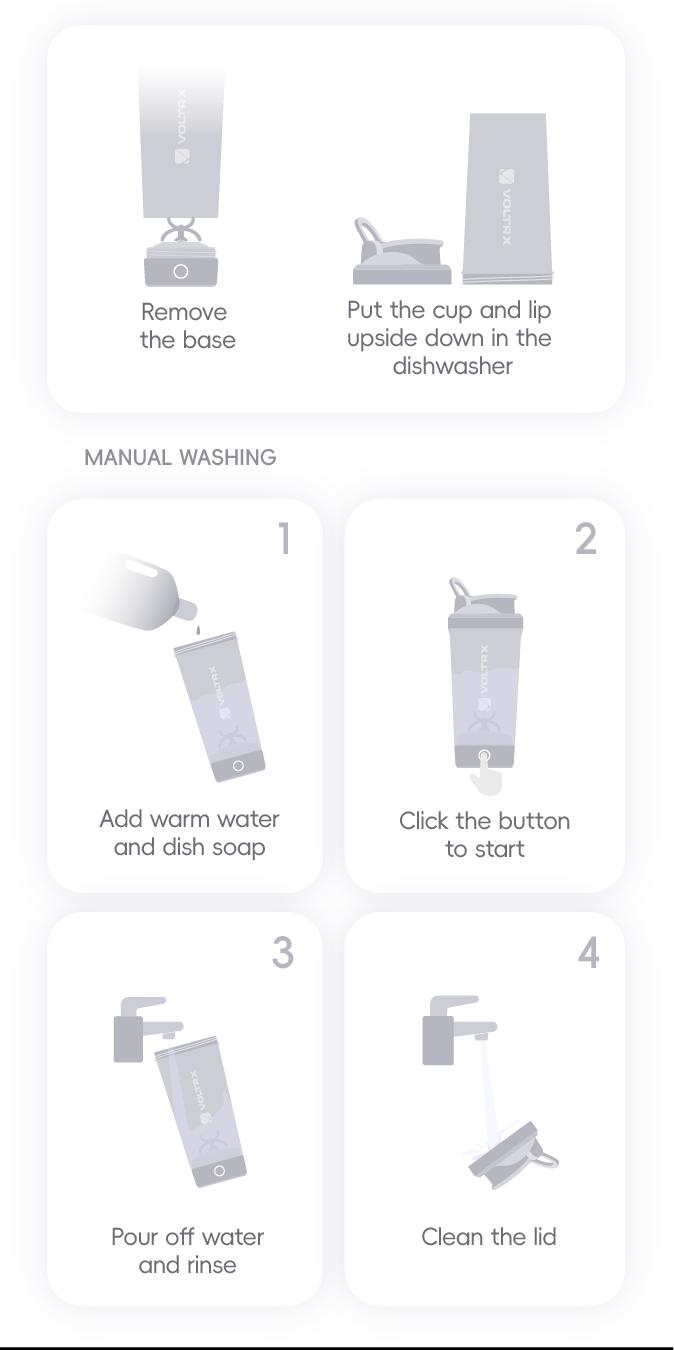 VOLTRX

Remove the base

VOLTRX

Put the cup and lip upside down in the dishwasher

MANUAL WASHING

1

VOLTRX

Add warm water and dish soap

2

VOLTRX

Click the button to start

3

VOLTRX

Pour off water and rinse

4

Clean the lid