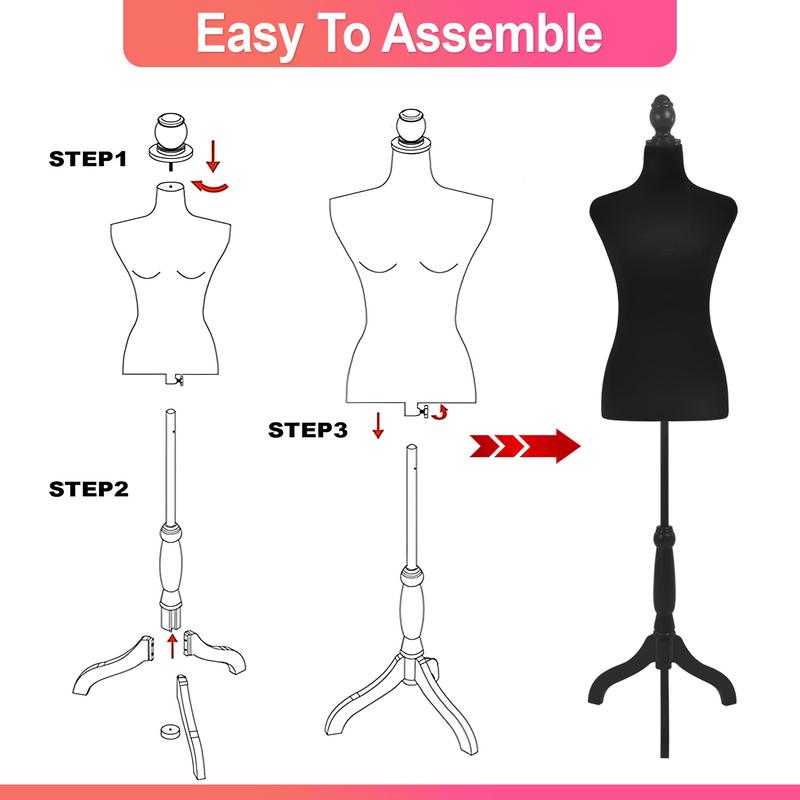 Easy To Assemble

STEP1

STEP2

STEP3