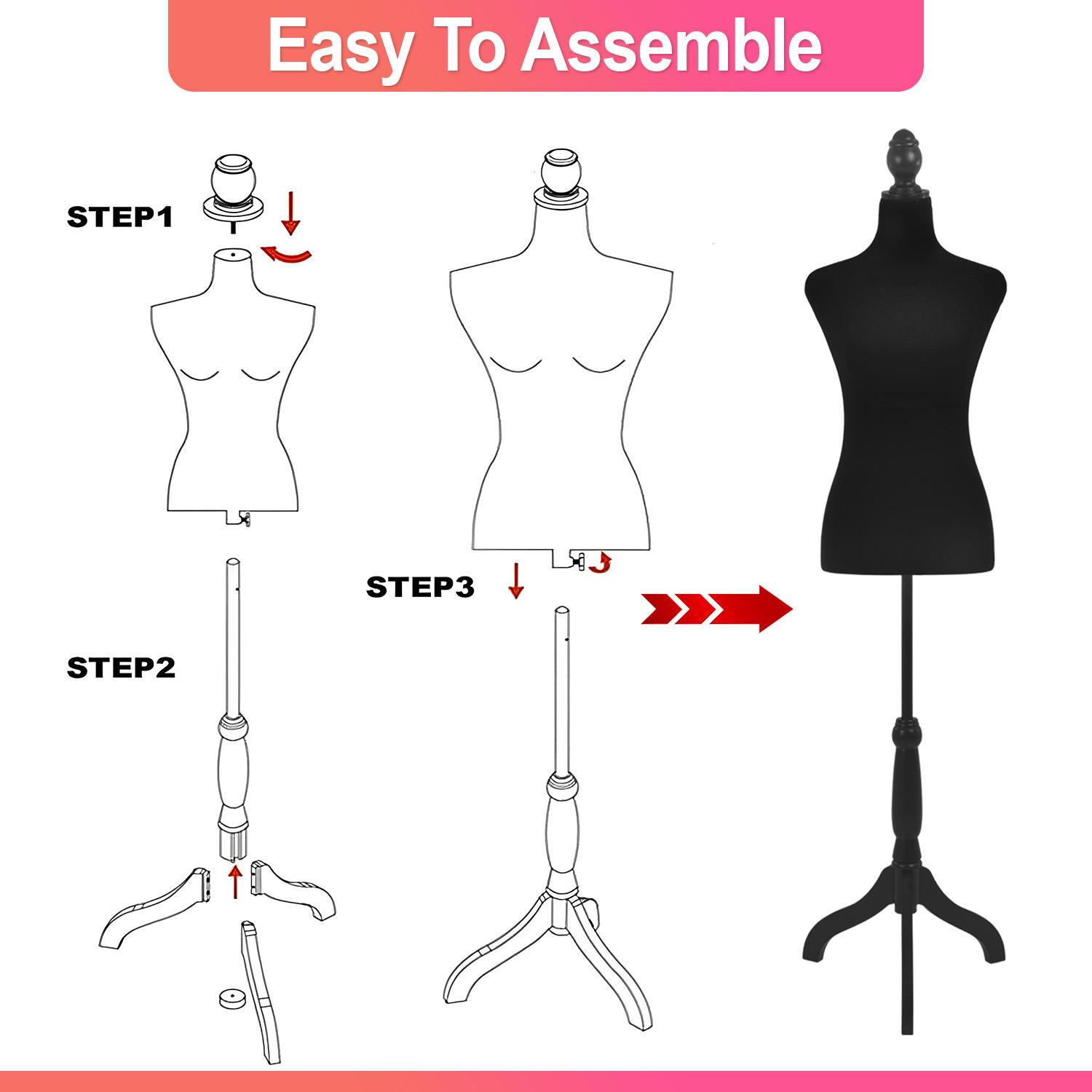 Easy To Assemble

STEP1

STEP2

STEP3