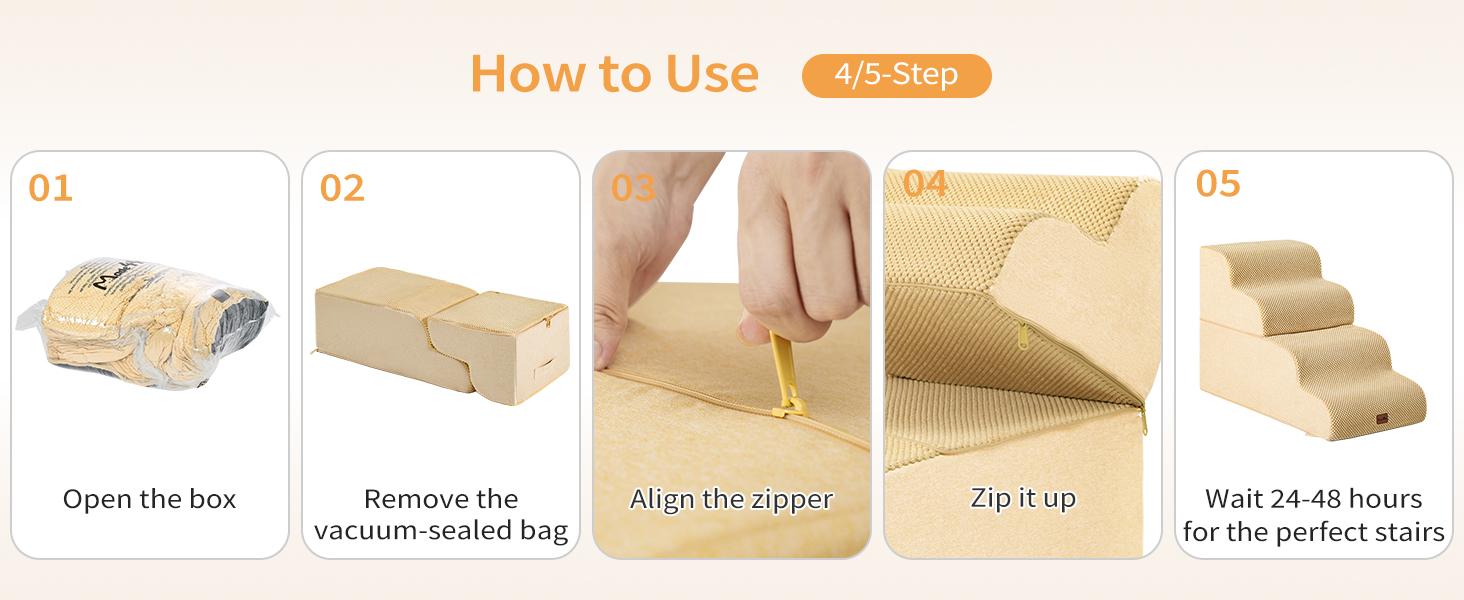 How to Use 4/5-Step

01
Open the box

02
Remove the vacuum-sealed bag

03
Align the zipper

04
Zip it up

05
Wait 24-48 hours for the perfect stairs