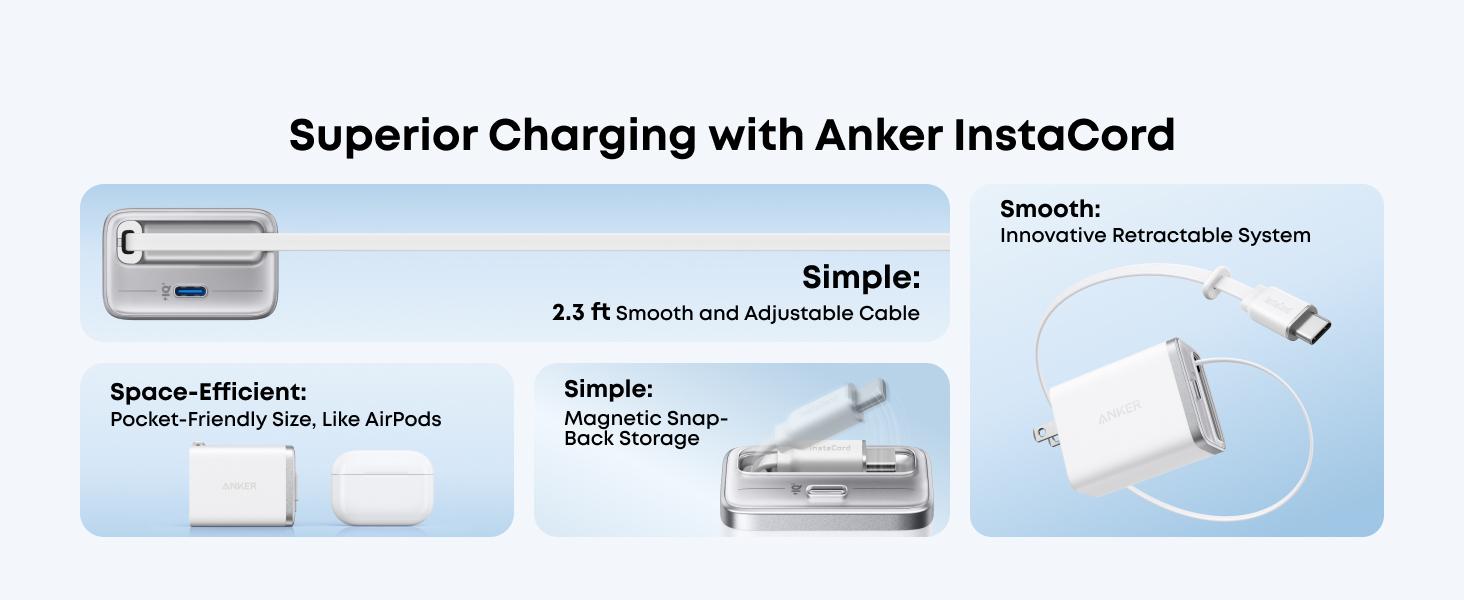 Superior Charging with Anker InstaCord

Simple:
2.3 ft Smooth and Adjustable Cable

Space-Efficient:
Pocket-Friendly Size, Like AirPods

ANKER

Simple:
Magnetic Snap-Back Storage

InstaCord

Smooth:
Innovative Retractable System

ANKER