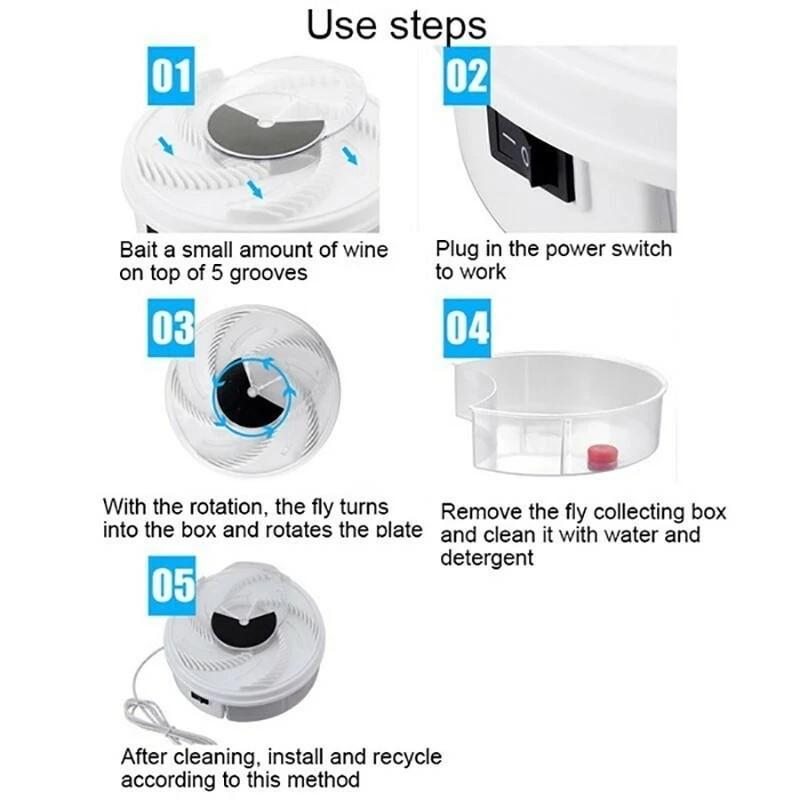 Use steps

01

Bait a small amount of wine on top of 5 grooves

02

Plug in the power switch to work

03

With the rotation, the fly turns into the box and rotates the plate

04

Remove the fly collecting box and clean it with water and detergent

05

After cleaning, install and recycle according to this method