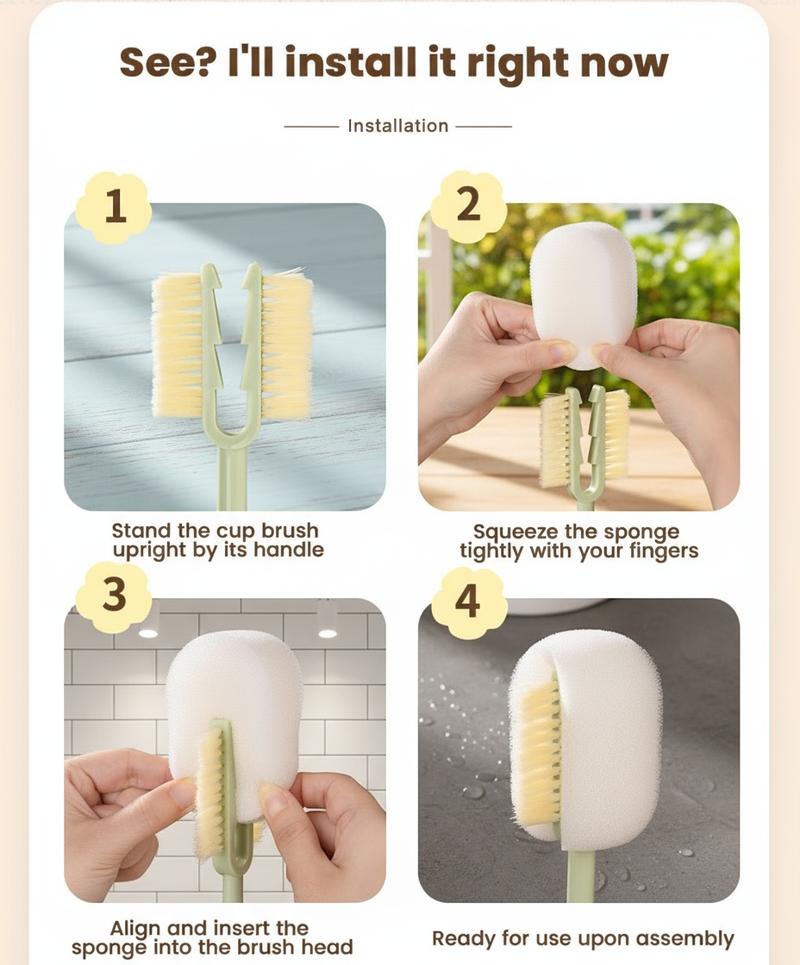 See? I'll install it right now

Installation

1

Stand the cup brush upright by its handle

2

Squeeze the sponge tightly with your fingers

3

Align and insert the sponge into the brush head

4

Ready for use upon assembly