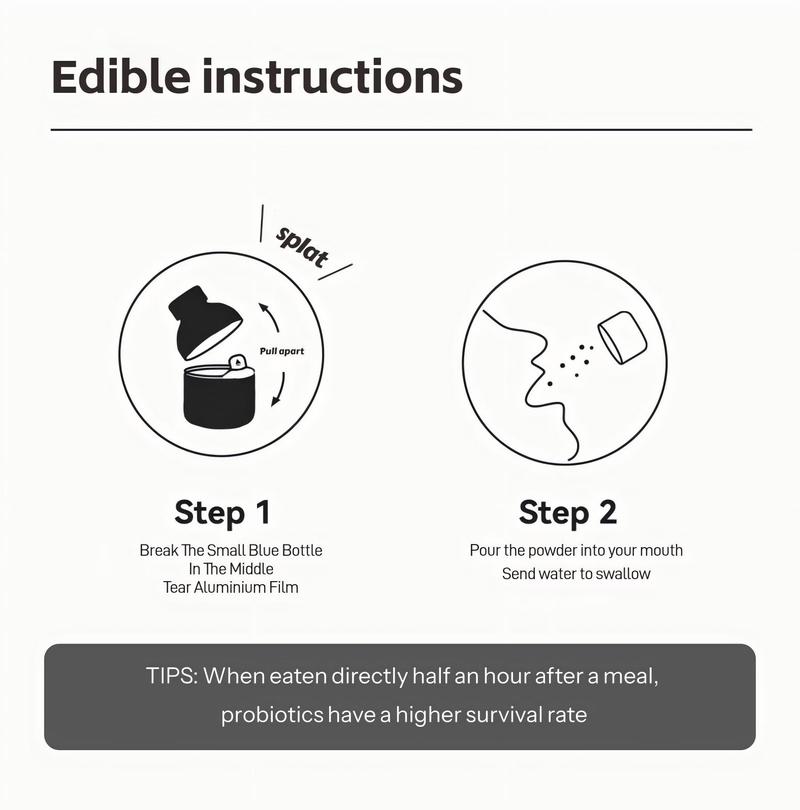 Edible instructions

splat

Pull apart

Step 1

Break The Small Blue Bottle
In The Middle
Tear Aluminium Film

Step 2

Pour the powder into your mouth
Send water to swallow

TIPS: When eaten directly half an hour after a meal, probiotics have a higher survival rate