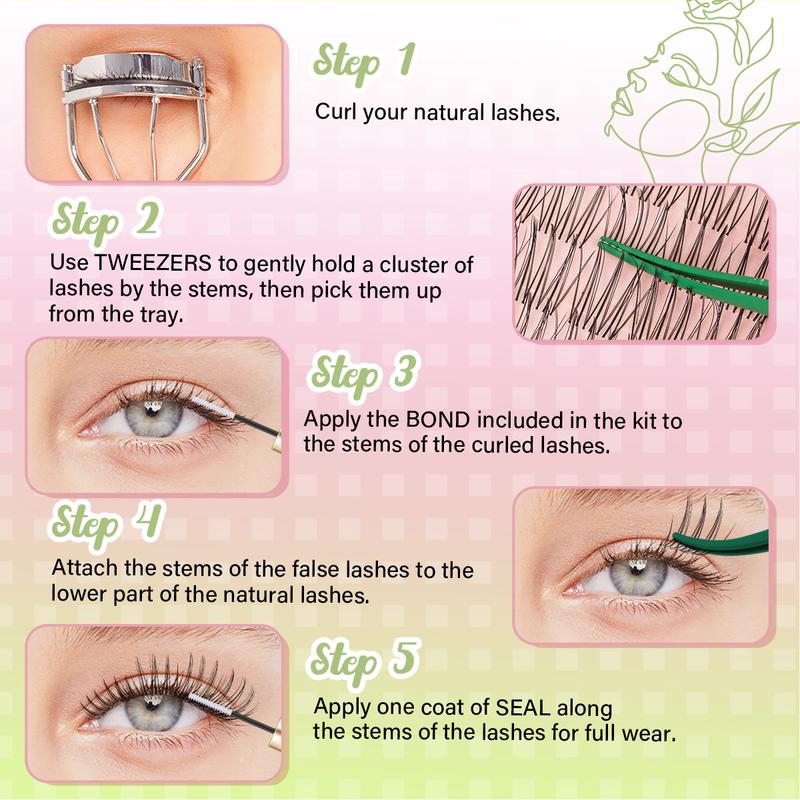 Step 1
Curl your natural lashes.

Step 2
Use TWEEZERS to gently hold a cluster of lashes by the stems, then pick them up from the tray.

Step 3
Apply the BOND included in the kit to the stems of the curled lashes.

Step 4
Attach the stems of the false lashes to the lower part of the natural lashes.

Step 5
Apply one coat of SEAL along the stems of the lashes for full wear.