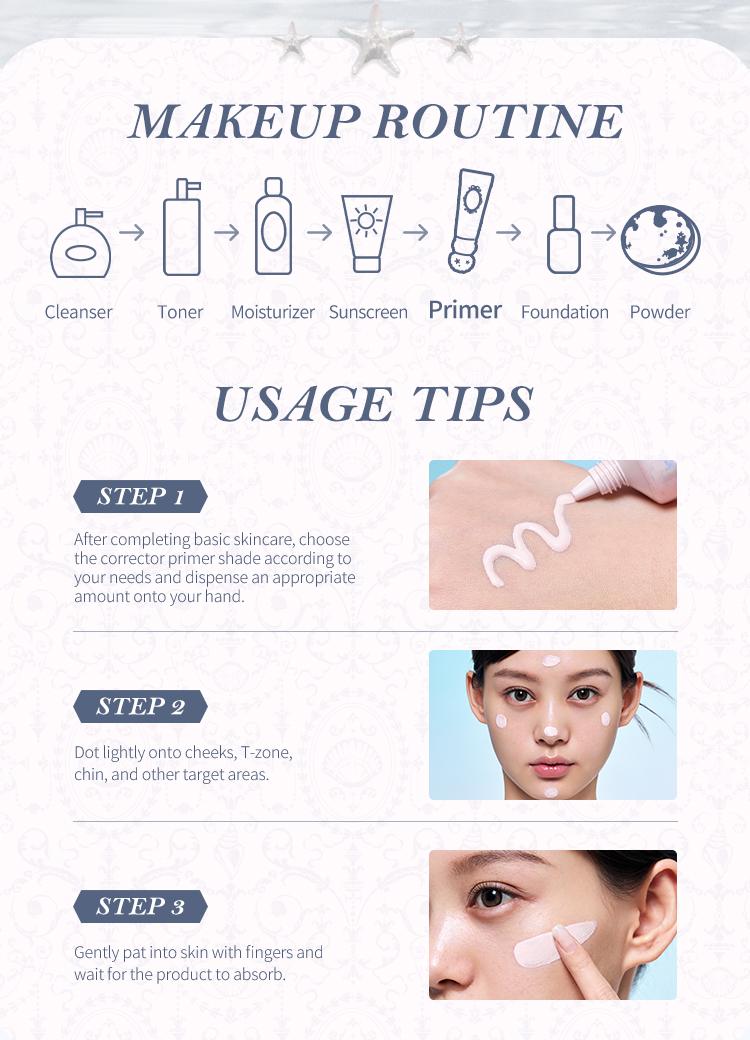 MAKEUP ROUTINE

Cleanser Toner Moisturizer Sunscreen Primer Foundation Powder

USAGE TIPS

STEP 1

After completing basic skincare, choose the corrector primer shade according to your needs and dispense an appropriate amount onto your hand.

STEP 2

Dot lightly onto cheeks, T-zone, chin, and other target areas.

STEP 3

Gently pat into skin with fingers and wait for the product to absorb.