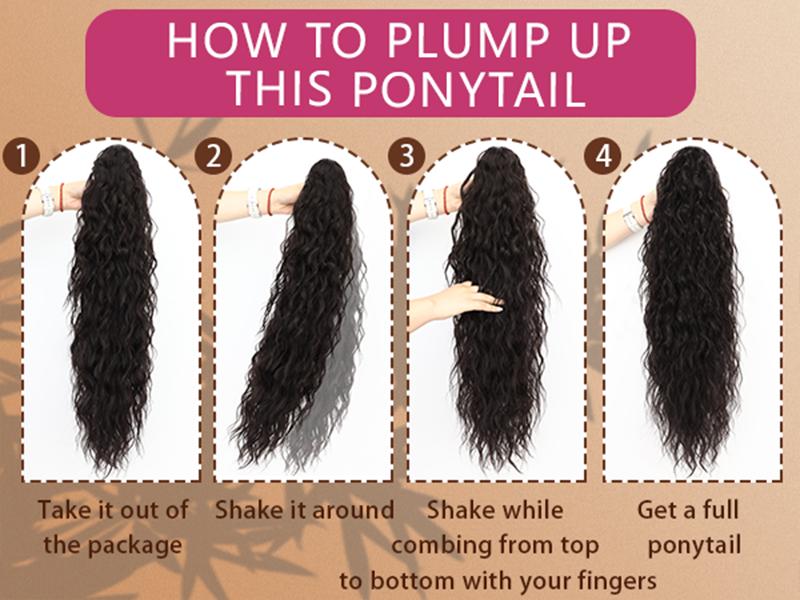 HOW TO PLUMP UP THIS PONYTAIL

1

Take it out of the package

2

Shake it around

3

Shake while combing from top to bottom with your fingers

4

Get a full ponytail