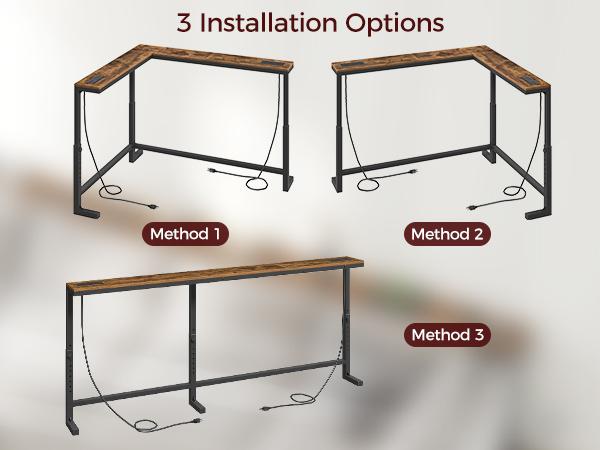 3 Installation Options

Method 1

Method 2

Method 3