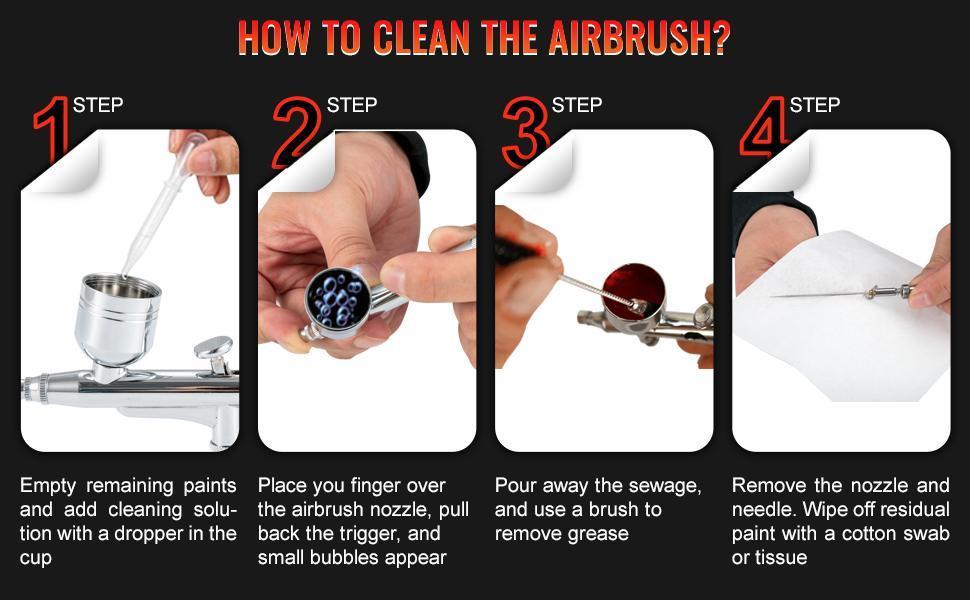 HOW TO CLEAN THE AIRBRUSH?

1 STEP

Empty remaining paints and add cleaning solution with a dropper in the cup

2 STEP

Place you finger over the airbrush nozzle, pull back the trigger, and small bubbles appear

3 STEP

Pour away the sewage, and use a brush to remove grease

4 STEP

Remove the nozzle and needle. Wipe off residual paint with a cotton swab or tissue