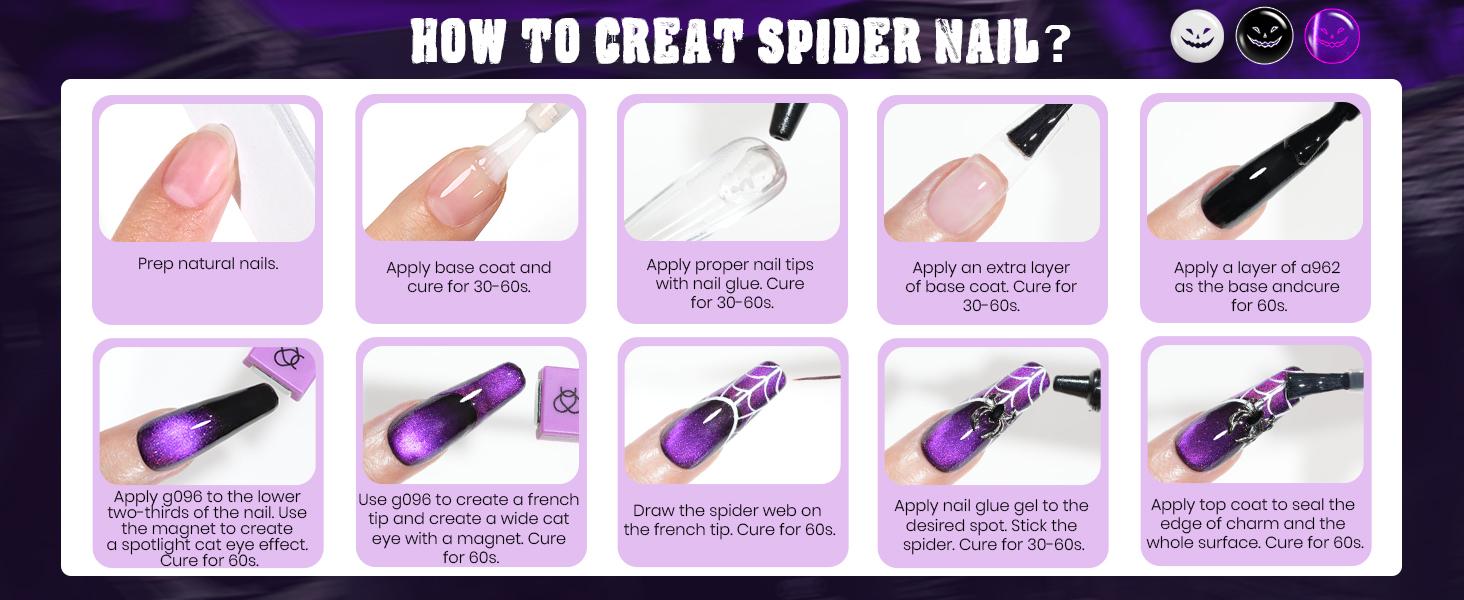 HOW TO CREAT SPIDER NAIL?

Prep natural nails.

Apply base coat and cure for 30-60s.

Apply proper nail tips with nail glue. Cure for 30-60s.

Apply an extra layer of base coat. Cure for 30-60s.

Apply a layer of a962 as the base andcure for 60s.

Apply g096 to the lower two-thirds of the nail. Use the magnet to create a spotlight cat eye effect. Cure for 60s.

Use g096 to create a french tip and create a wide cat eye with a magnet. Cure for 60s.

Draw the spider web on the french tip. Cure for 60s.

Apply nail glue gel to the desired spot. Stick the spider. Cure for 30-60s.

Apply top coat to seal the edge of charm and the whole surface. Cure for 60s.