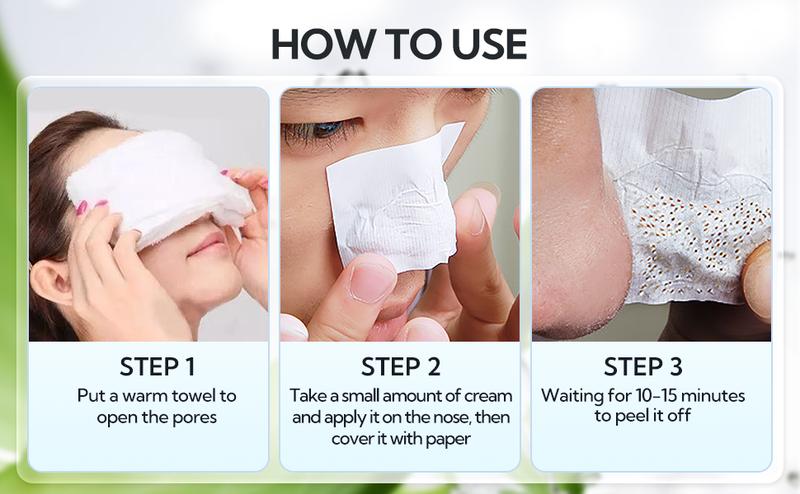 HOW TO USE

STEP 1
Put a warm towel to open the pores

STEP 2
Take a small amount of cream and apply it on the nose, then cover it with paper

STEP 3
Waiting for 10-15 minutes to peel it off