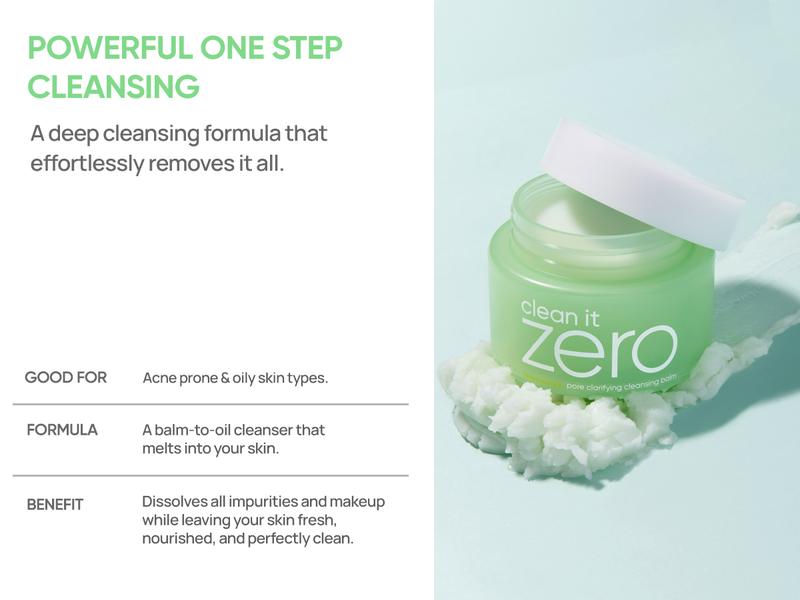 POWERFUL ONE STEP CLEANSING

A deep cleansing formula that effortlessly removes it all.

| GOOD FOR | Acne prone & oily skin types. |
|---|---|
| FORMULA | A balm-to-oil cleanser that melts into your skin. |
| BENEFIT | Dissolves all impurities and makeup while leaving your skin fresh, nourished, and perfectly clean. |

clean it zero
pore clarifying cleansing balm