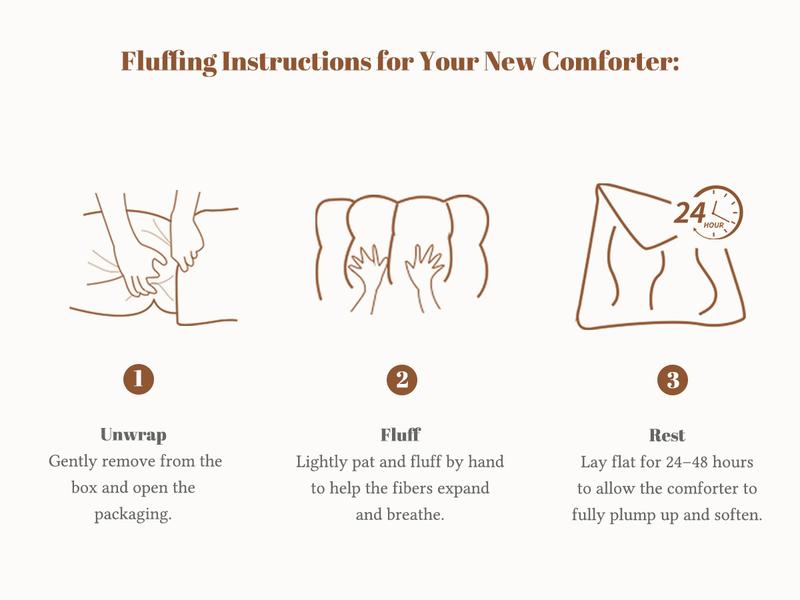 Fluffing Instructions for Your New Comforter:

24
HOUR

1

Unwrap
Gently remove from the box and open the packaging.

2

Fluff
Lightly pat and fluff by hand to help the fibers expand and breathe.

3

Rest
Lay flat for 24–48 hours to allow the comforter to fully plump up and soften.