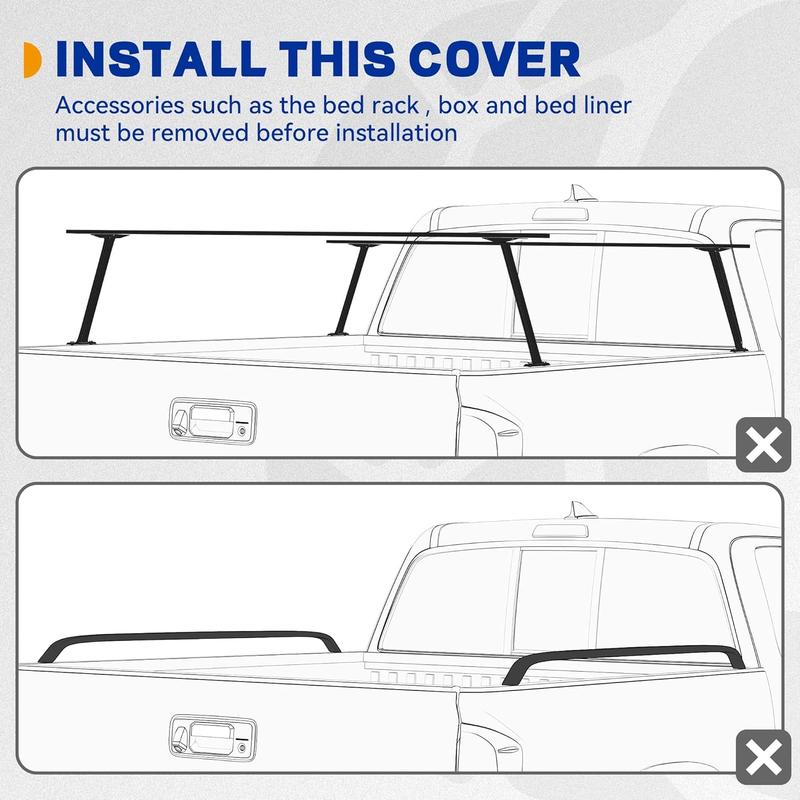 INSTALL THIS COVER

Accessories such as the bed rack , box and bed liner must be removed before installation