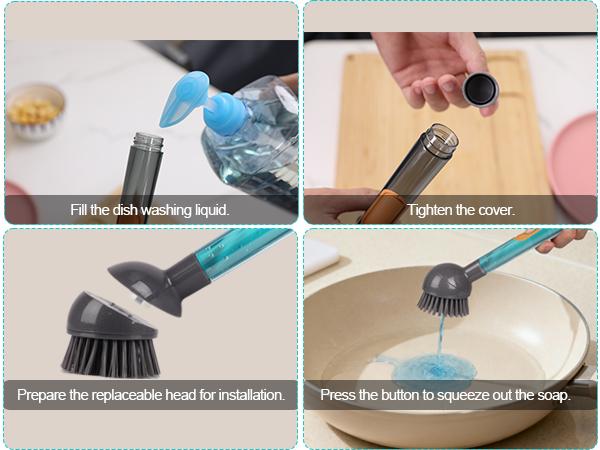 Fill the dish washing liquid.

Tighten the cover.

Prepare the replaceable head for installation.

Press the button to squeeze out the soap.