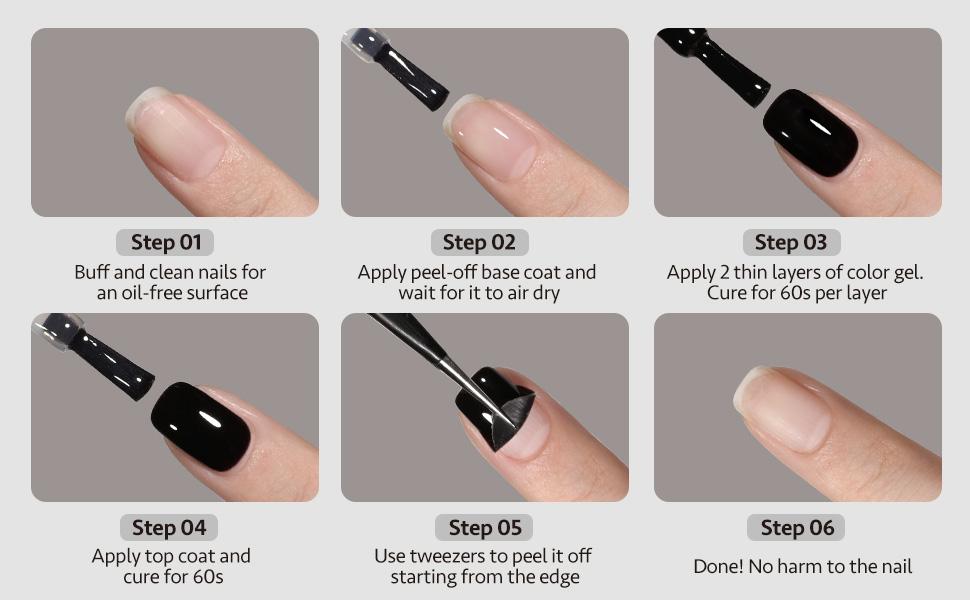 Step 01
Buff and clean nails for an oil-free surface

Step 02
Apply peel-off base coat and wait for it to air dry

Step 03
Apply 2 thin layers of color gel. Cure for 60s per layer

Step 04
Apply top coat and cure for 60s

Step 05
Use tweezers to peel it off starting from the edge

Step 06
Done! No harm to the nail