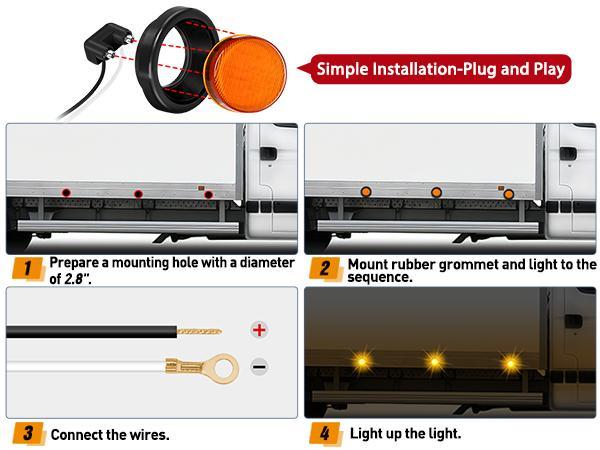 Simple Installation-Plug and Play

1 Prepare a mounting hole with a diameter of 2.8".

2 Mount rubber grommet and light to the sequence.

+

−

3 Connect the wires.

4 Light up the light.