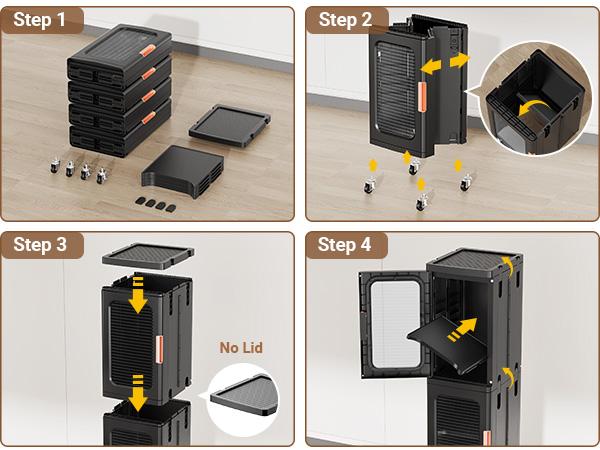 Step 1

Step 2

Step 3

No Lid

Step 4