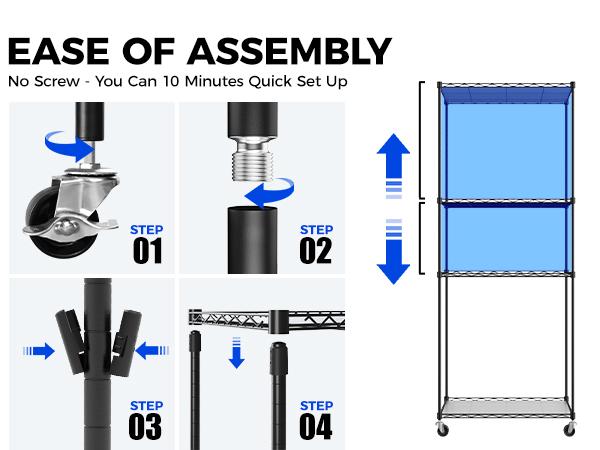 EASE OF ASSEMBLY
No Screw - You Can 10 Minutes Quick Set Up

STEP
01

STEP
02

STEP
03

STEP
04