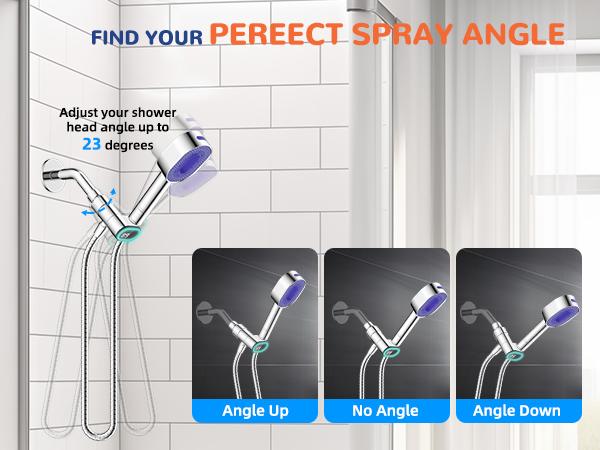 FIND YOUR PEREECT SPRAY ANGLE

Adjust your shower head angle up to 23 degrees

Angle Up

No Angle

Angle Down