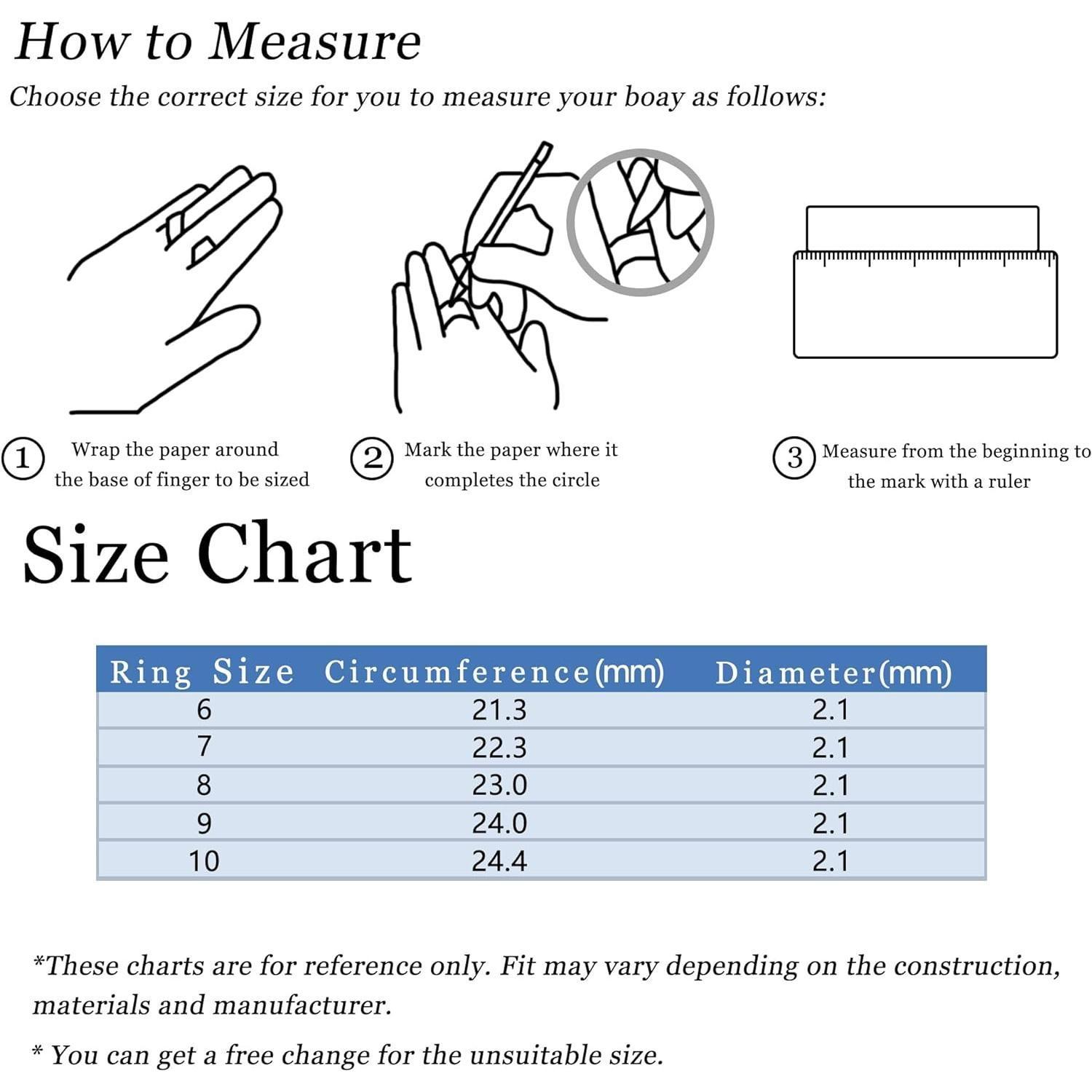 How to Measure

Choose the correct size for you to measure your boay as follows:

① Wrap the paper around the base of finger to be sized

② Mark the paper where it completes the circle

③ Measure from the beginning to the mark with a ruler

Size Chart

| Ring Size | Circumference(mm) | Diameter(mm) |
|---|---|---|
| 6 | 21.3 | 2.1 |
| 7 | 22.3 | 2.1 |
| 8 | 23.0 | 2.1 |
| 9 | 24.0 | 2.1 |
| 10 | 24.4 | 2.1 |

*These charts are for reference only. Fit may vary depending on the construction, materials and manufacturer.

* You can get a free change for the unsuitable size.