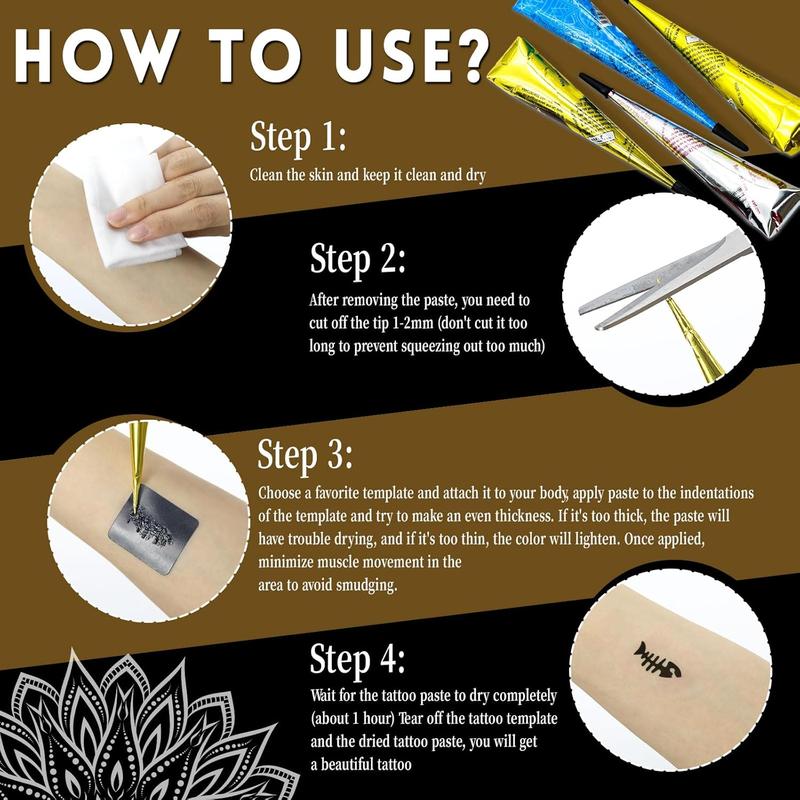 HOW TO USE?

Step 1:

Clean the skin and keep it clean and dry

Step 2:

After removing the paste, you need to cut off the tip 1-2mm (don't cut it too long to prevent squeezing out too much)

Step 3:

Choose a favorite template and attach it to your body, apply paste to the indentations of the template and try to make an even thickness. If it's too thick, the paste will have trouble drying, and if it's too thin, the color will lighten. Once applied, minimize muscle movement in the area to avoid smudging.

Step 4:

Wait for the tattoo paste to dry completely (about 1 hour) Tear off the tattoo template and the dried tattoo paste, you will get a beautiful tattoo