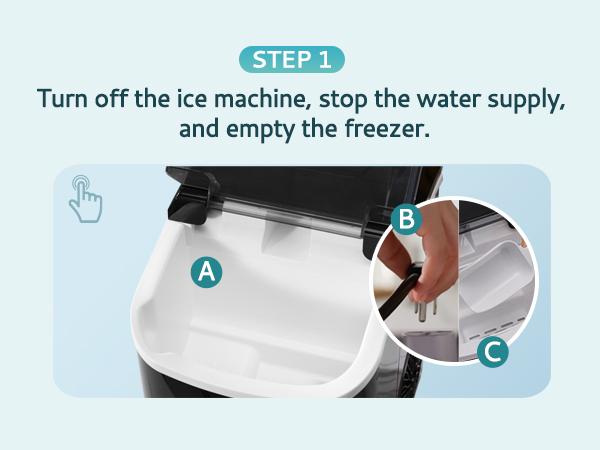 STEP 1

Turn off the ice machine, stop the water supply, and empty the freezer.

A

B

C